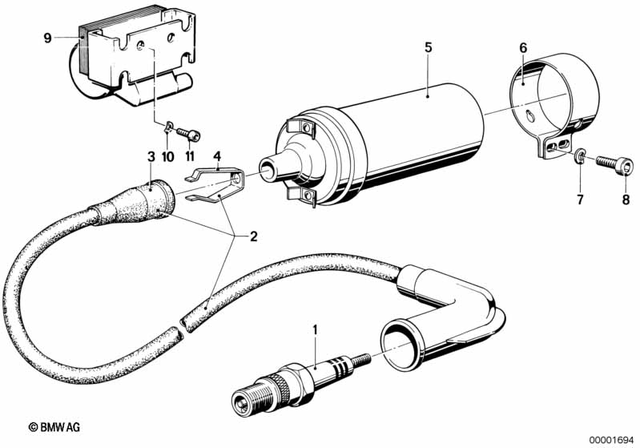 9
5
6
10
11
3
4
7
8
2
1
© BMW AG
00001694