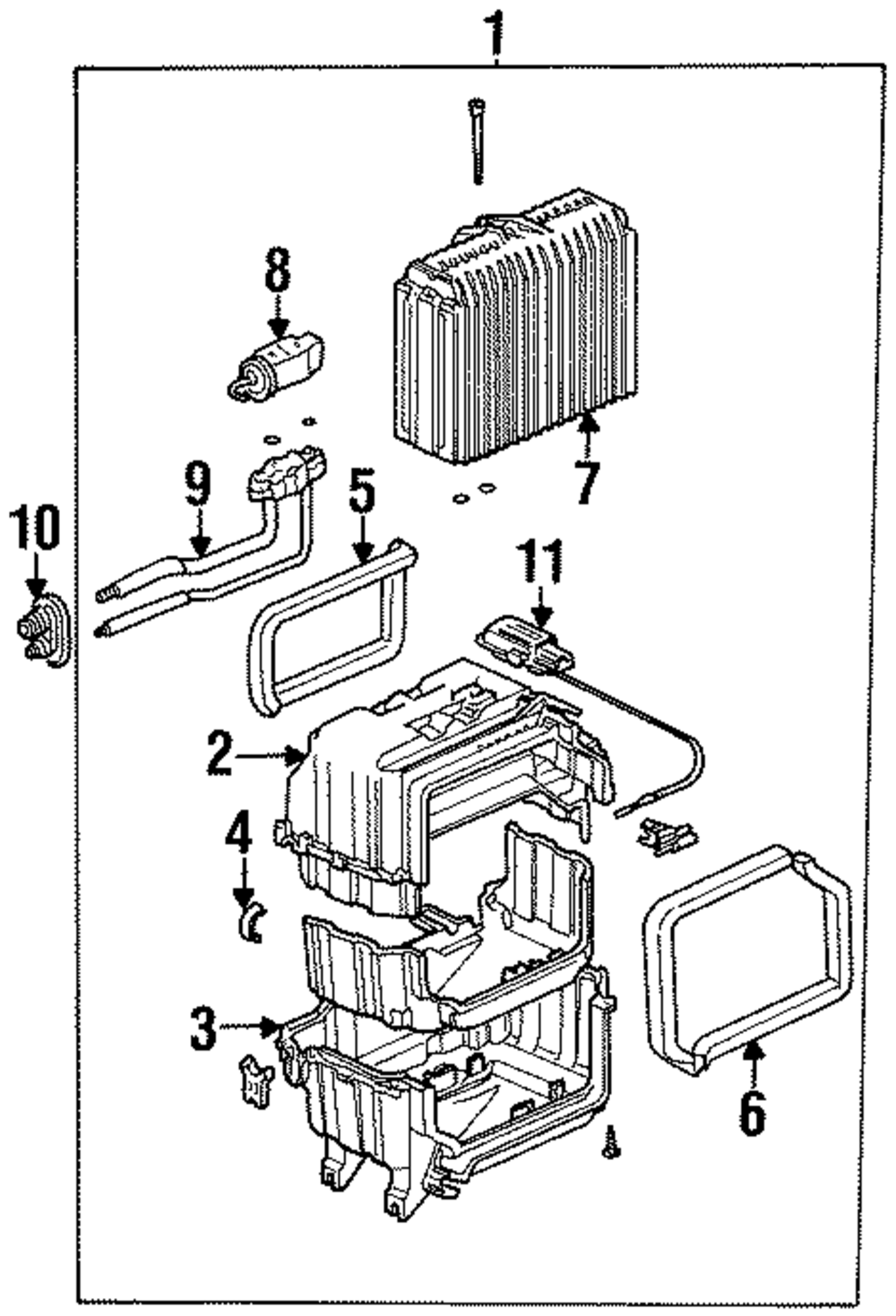 1
8
7
9
5
10
11
2
4
3
6