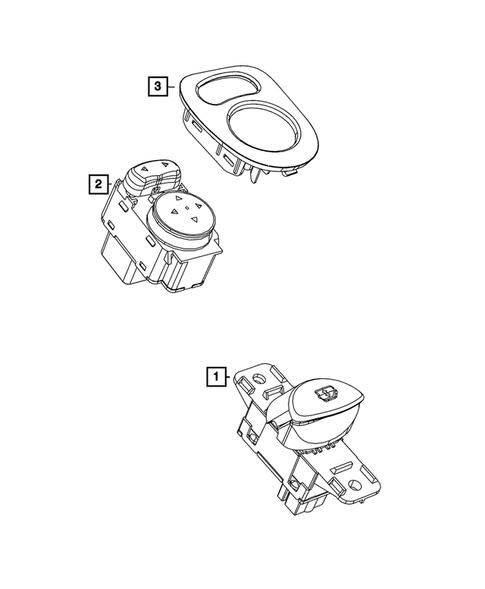 3

2

1