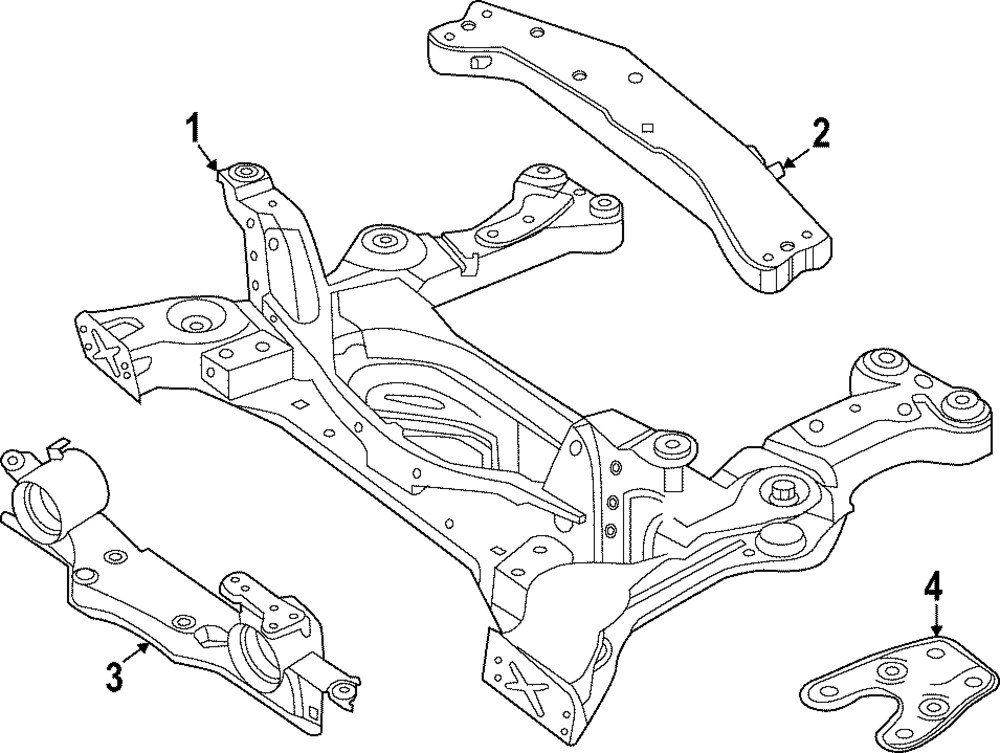 1
2
3
4