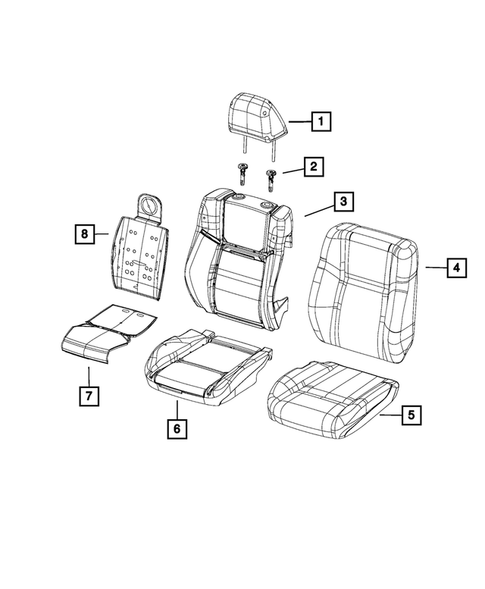 1
2
3
8
4
7
6
5