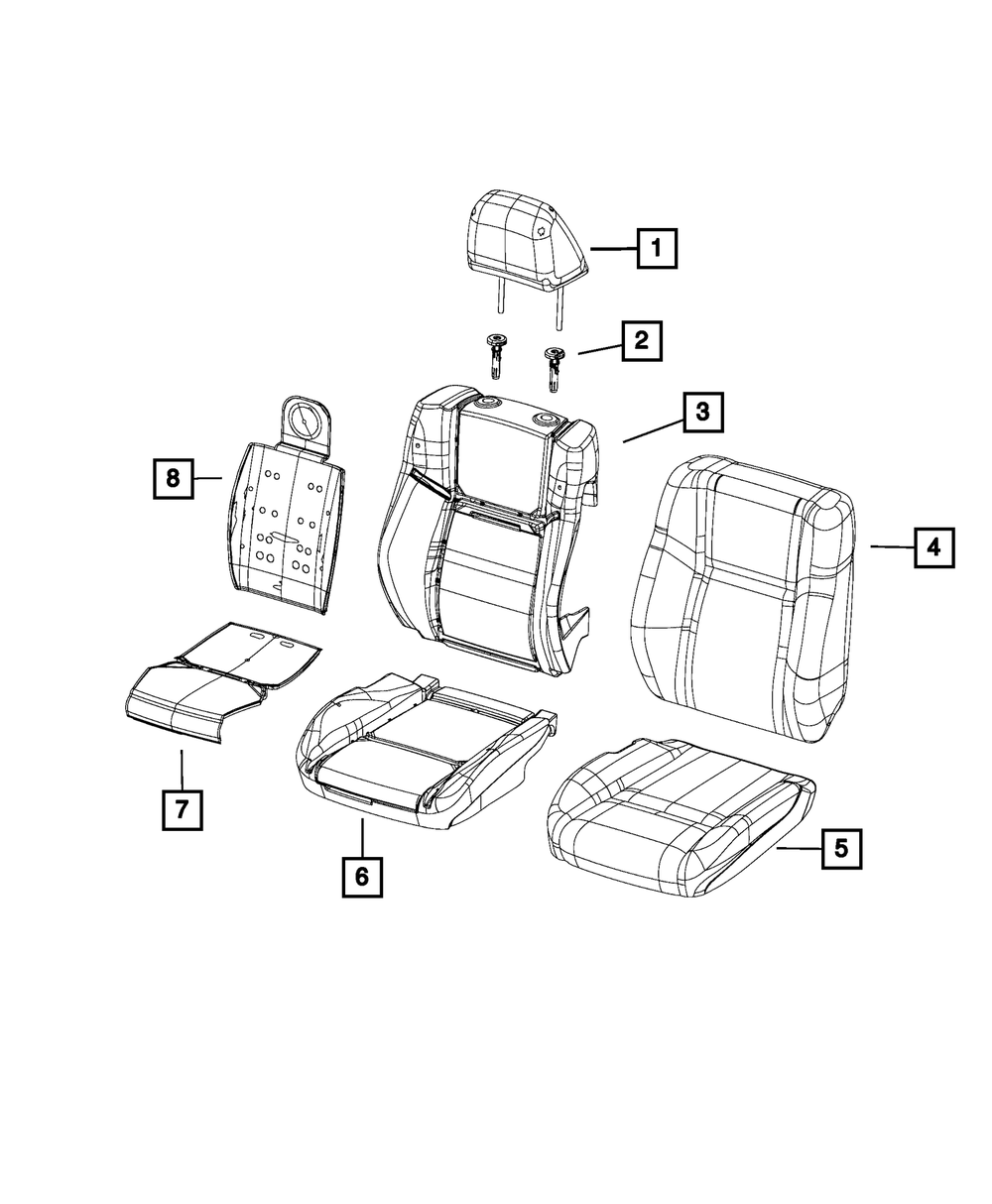 1
2
3
8
4
7
6
5