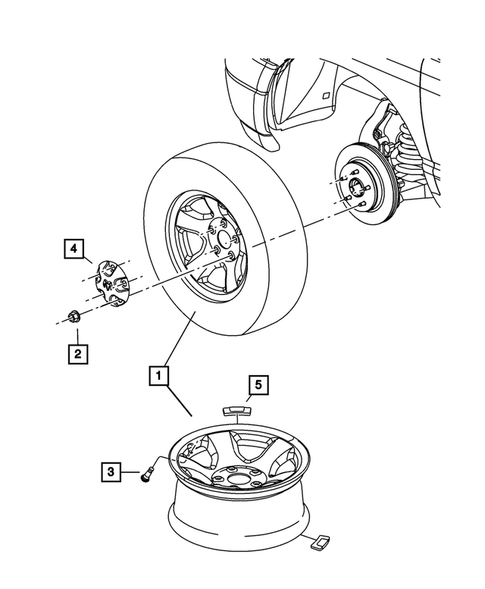 4

2

1

5

3