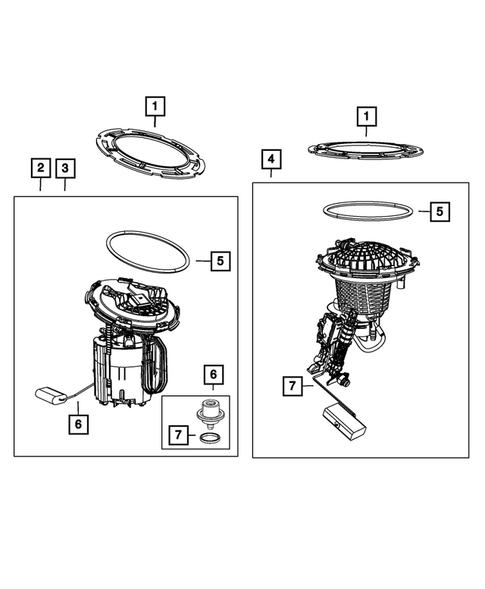 1
1
2 3
4
5
5
6
6
7
7