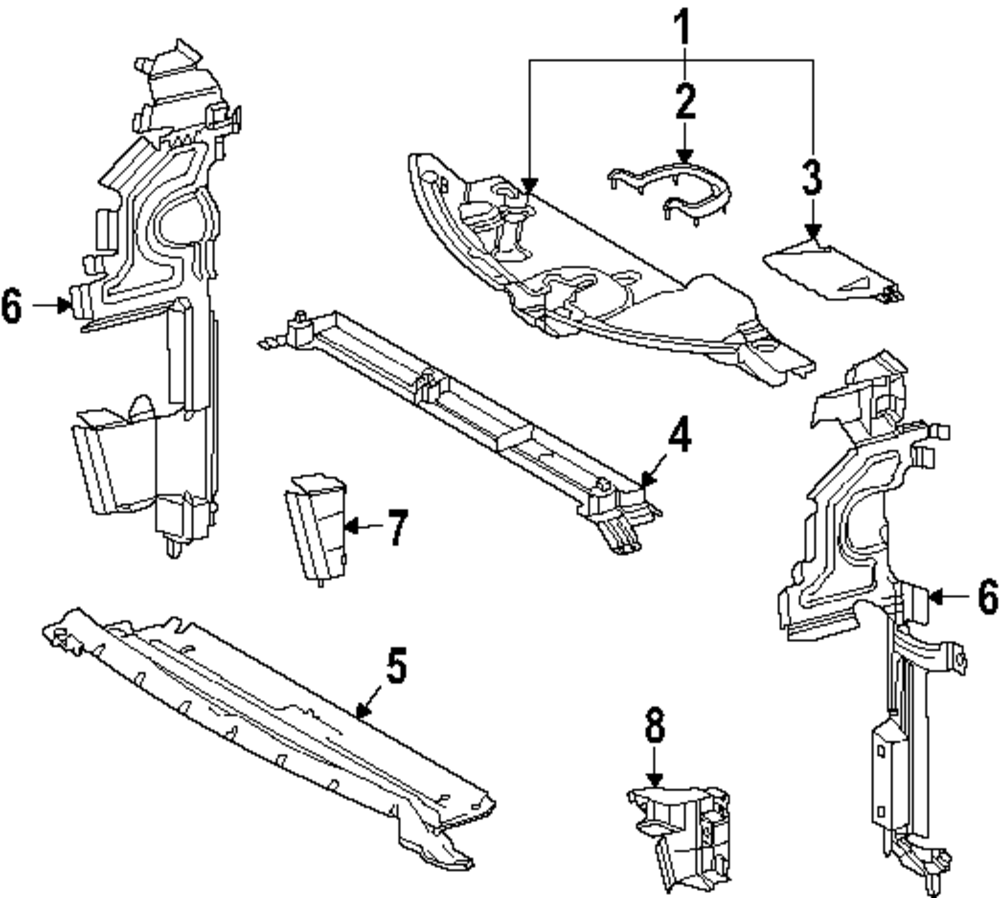 1
2
3
6
4
7
6
5
8