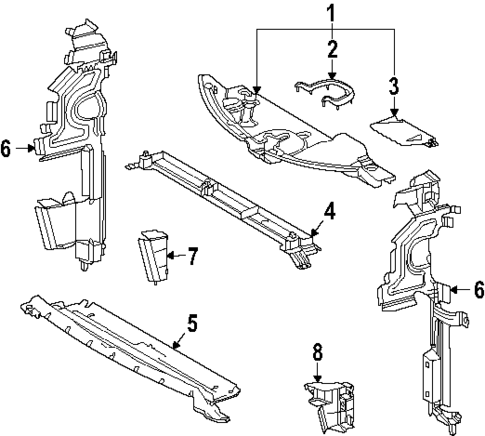 1
2
3
6
4
7
6
5
8