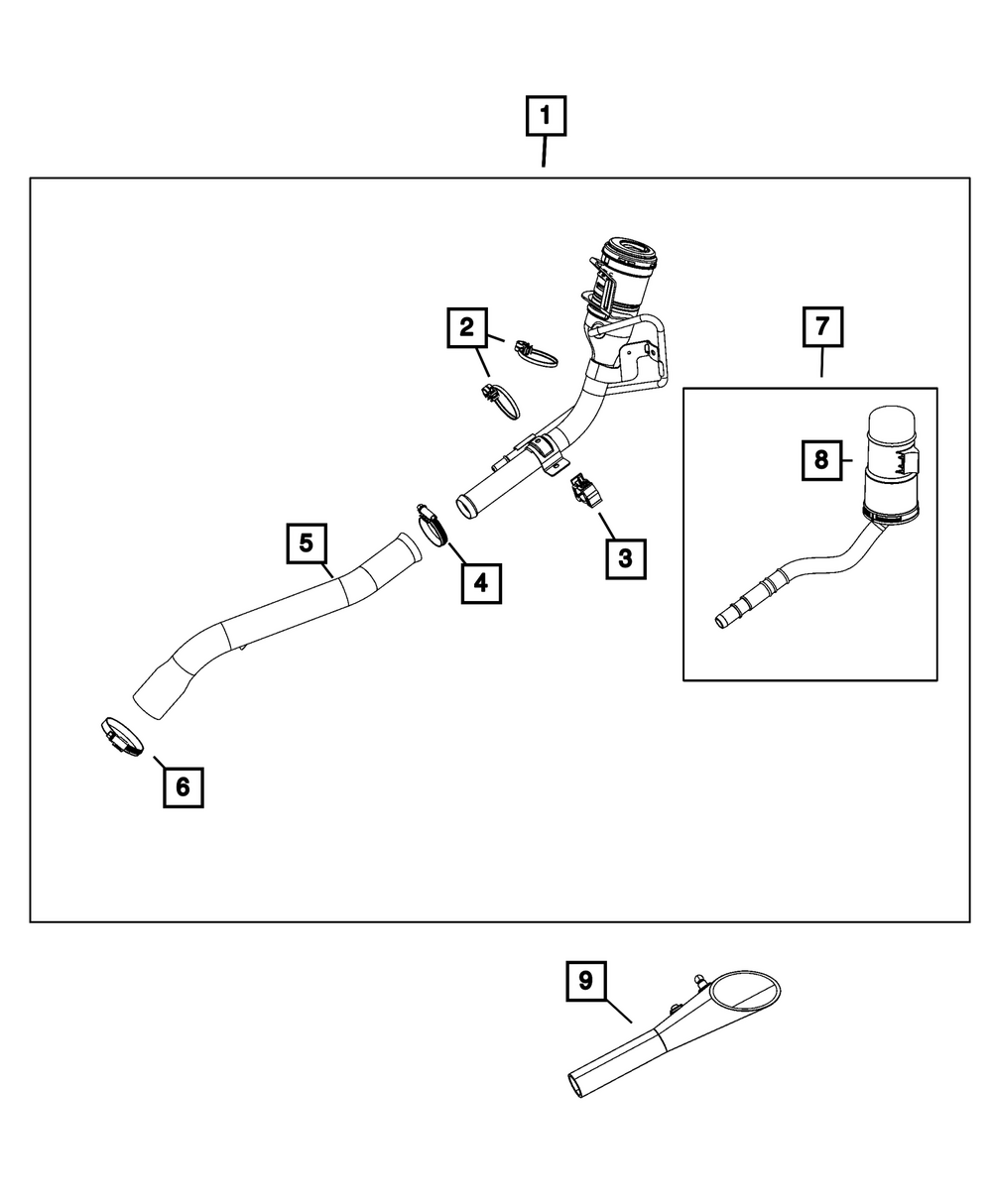 1

2

7

8

3

5

4

6

9