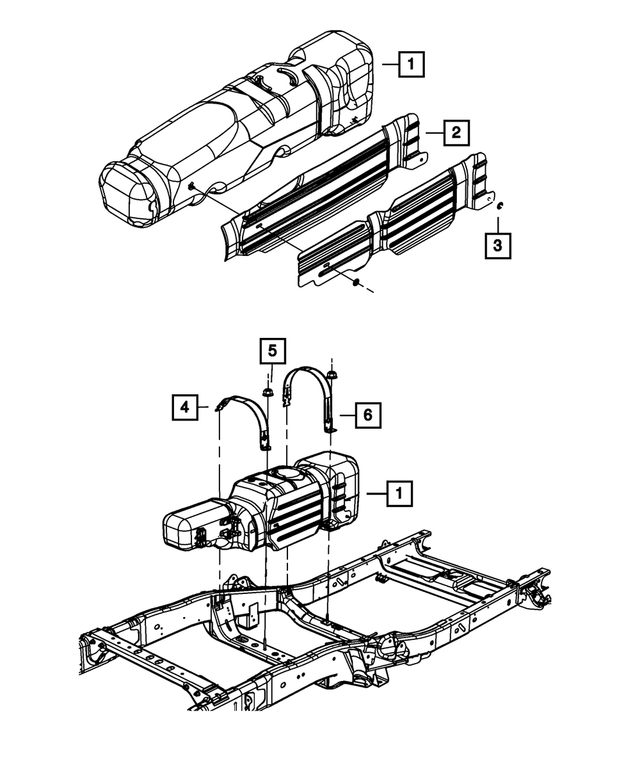 1
2
3
5
4
6
1