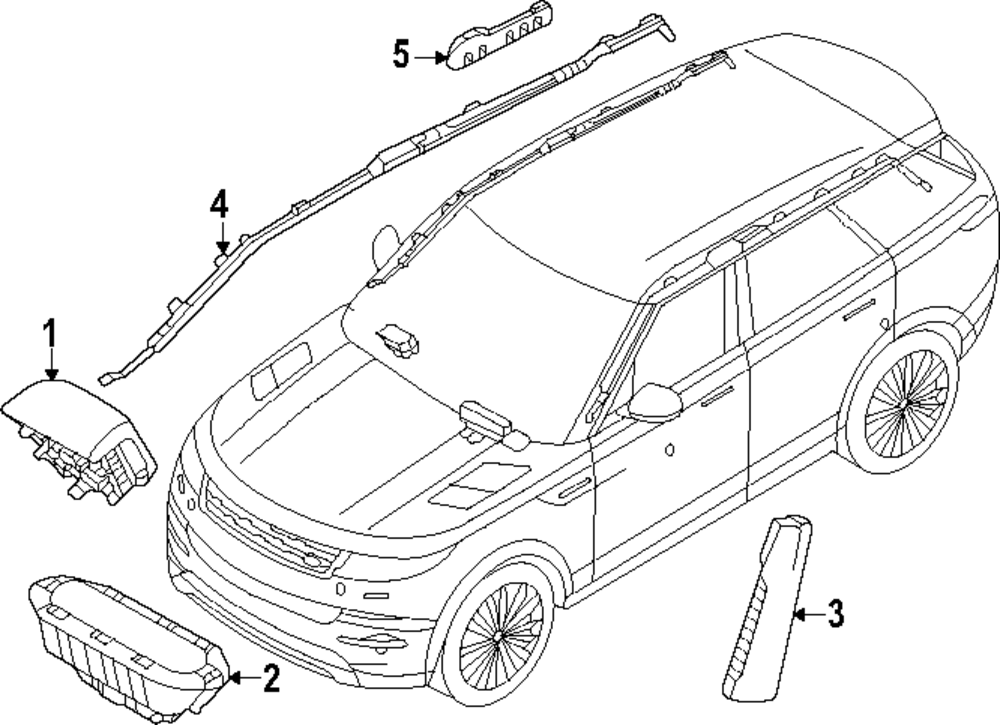 5
4
1
2
3