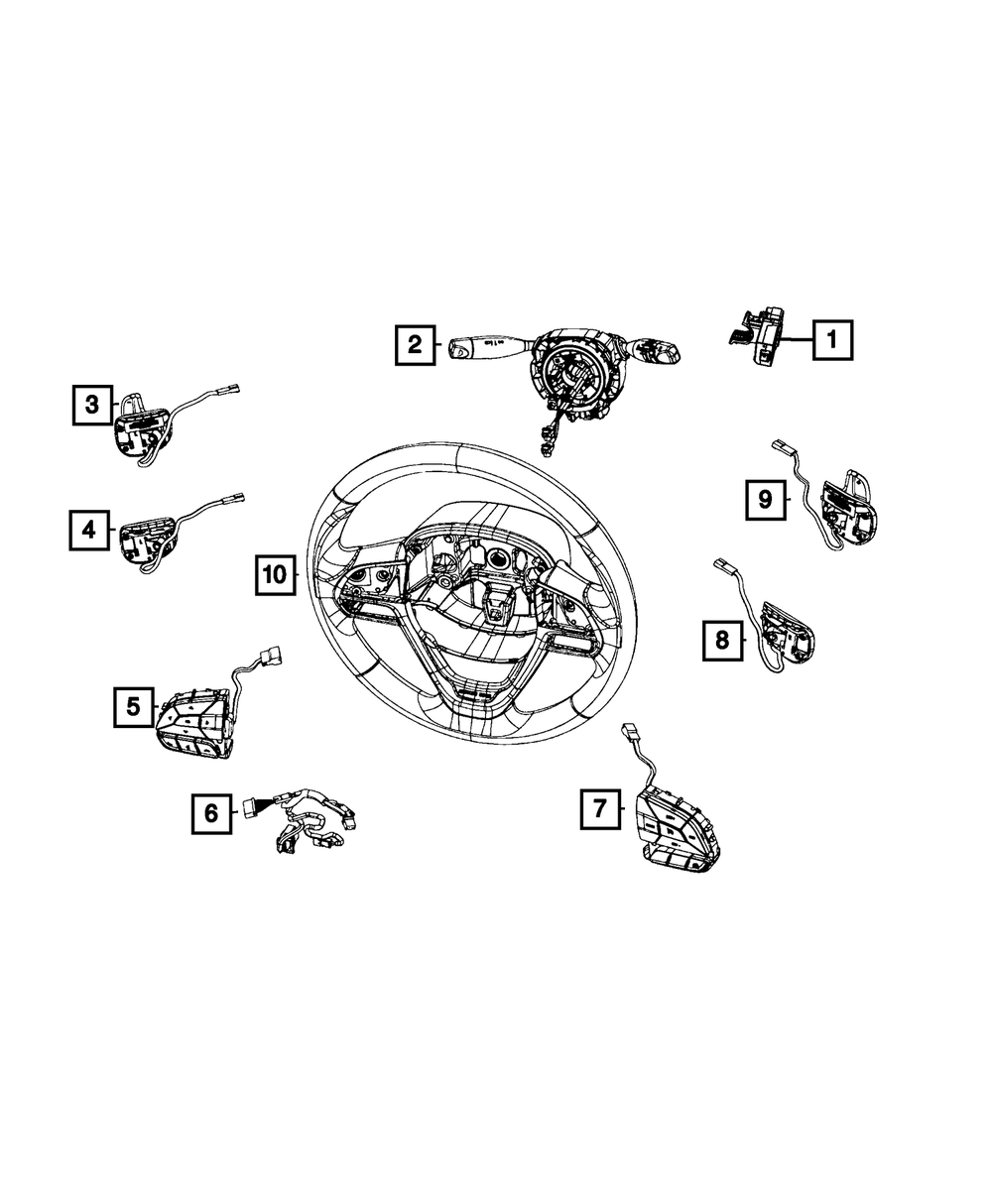 2
1
3
9
4
10
8
5
6
7