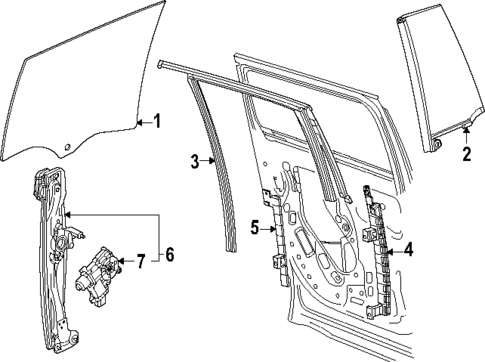 1
2
3
5
4
6
7