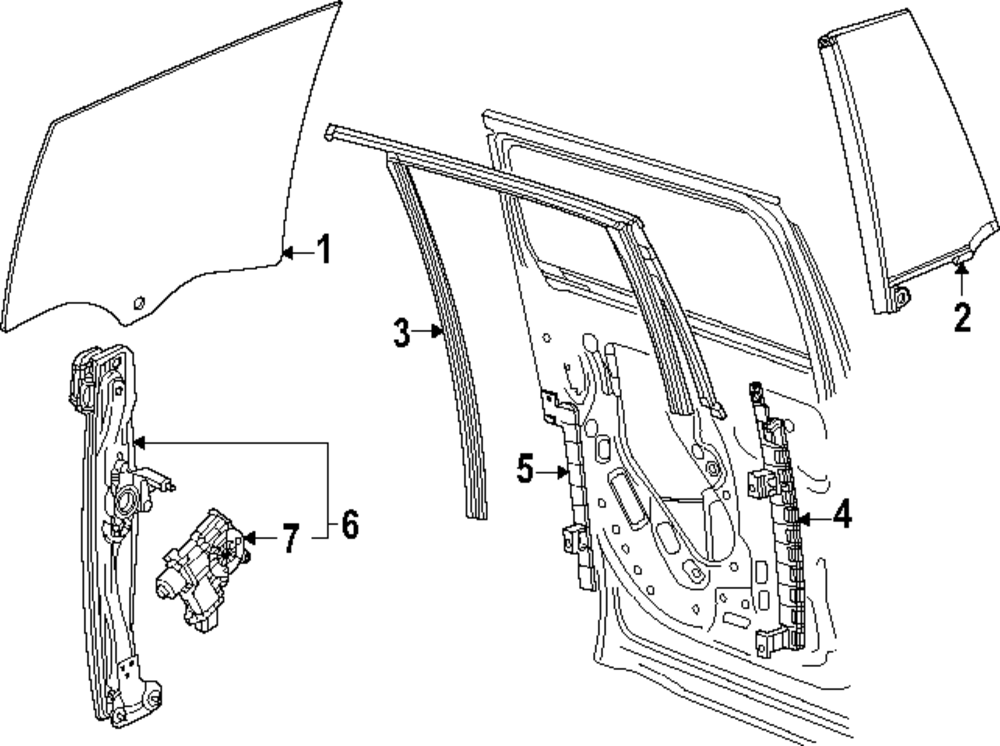 1
2
3
5
4
6
7