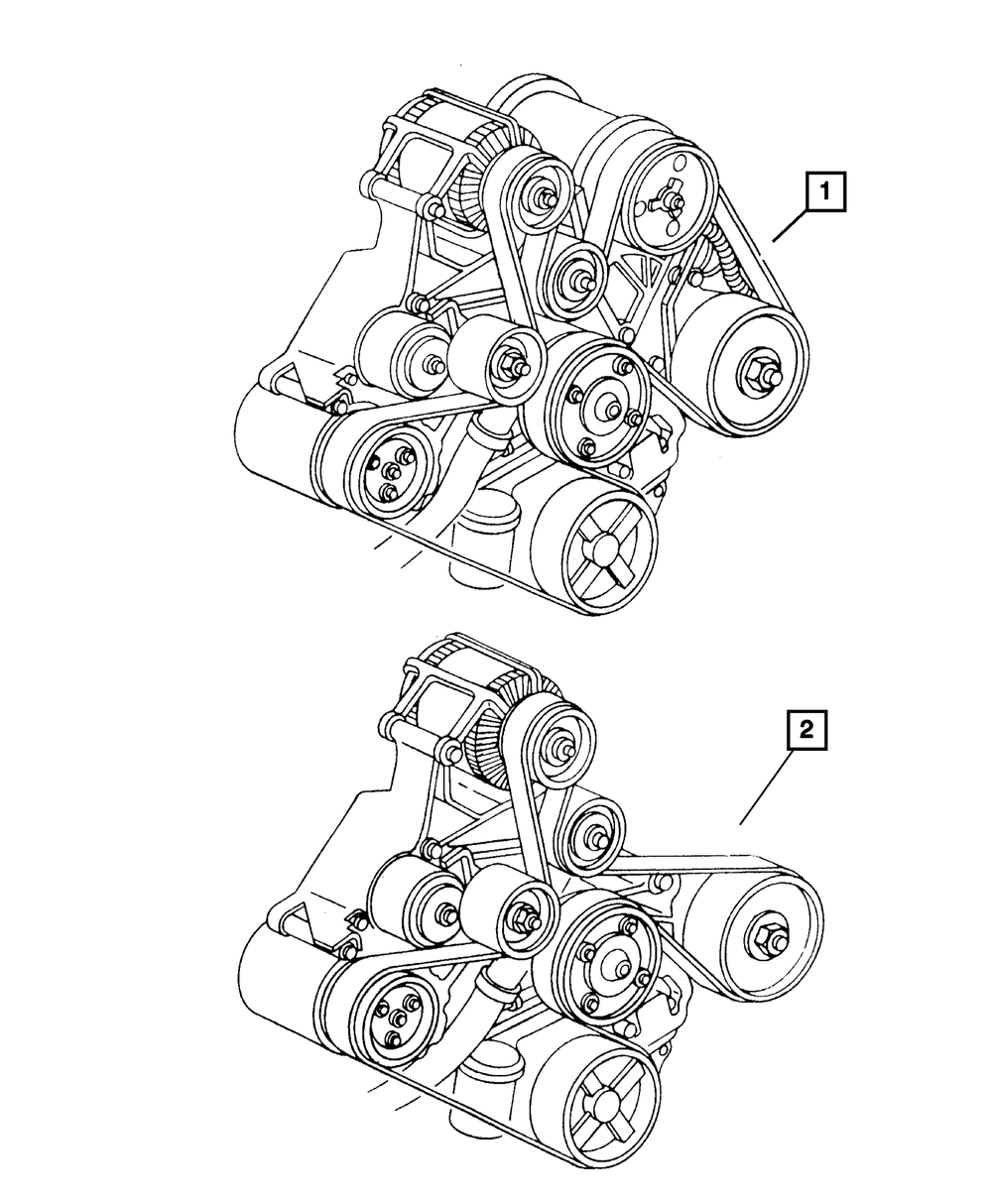 1

2