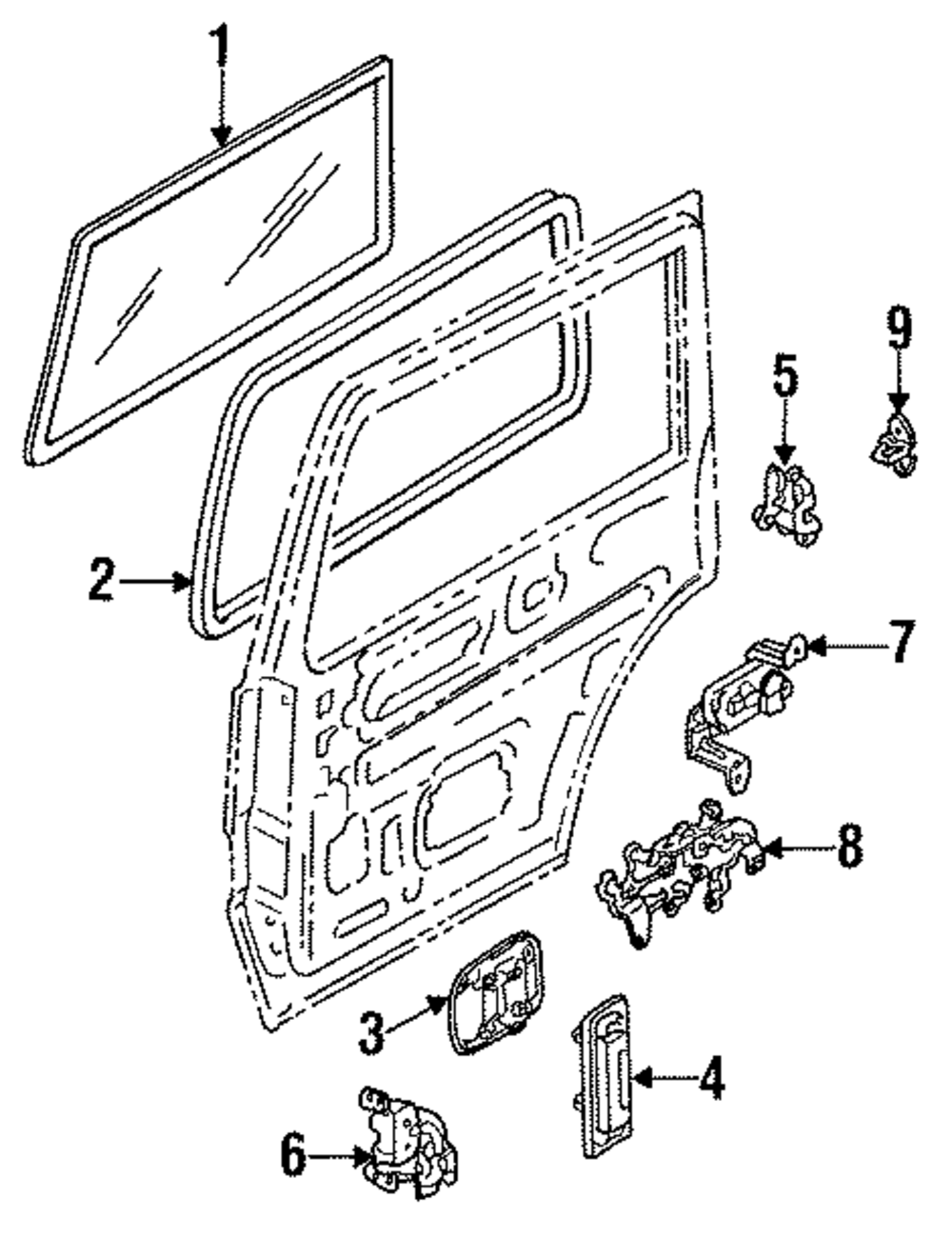 1
9
5
2
7
8
3
4
6