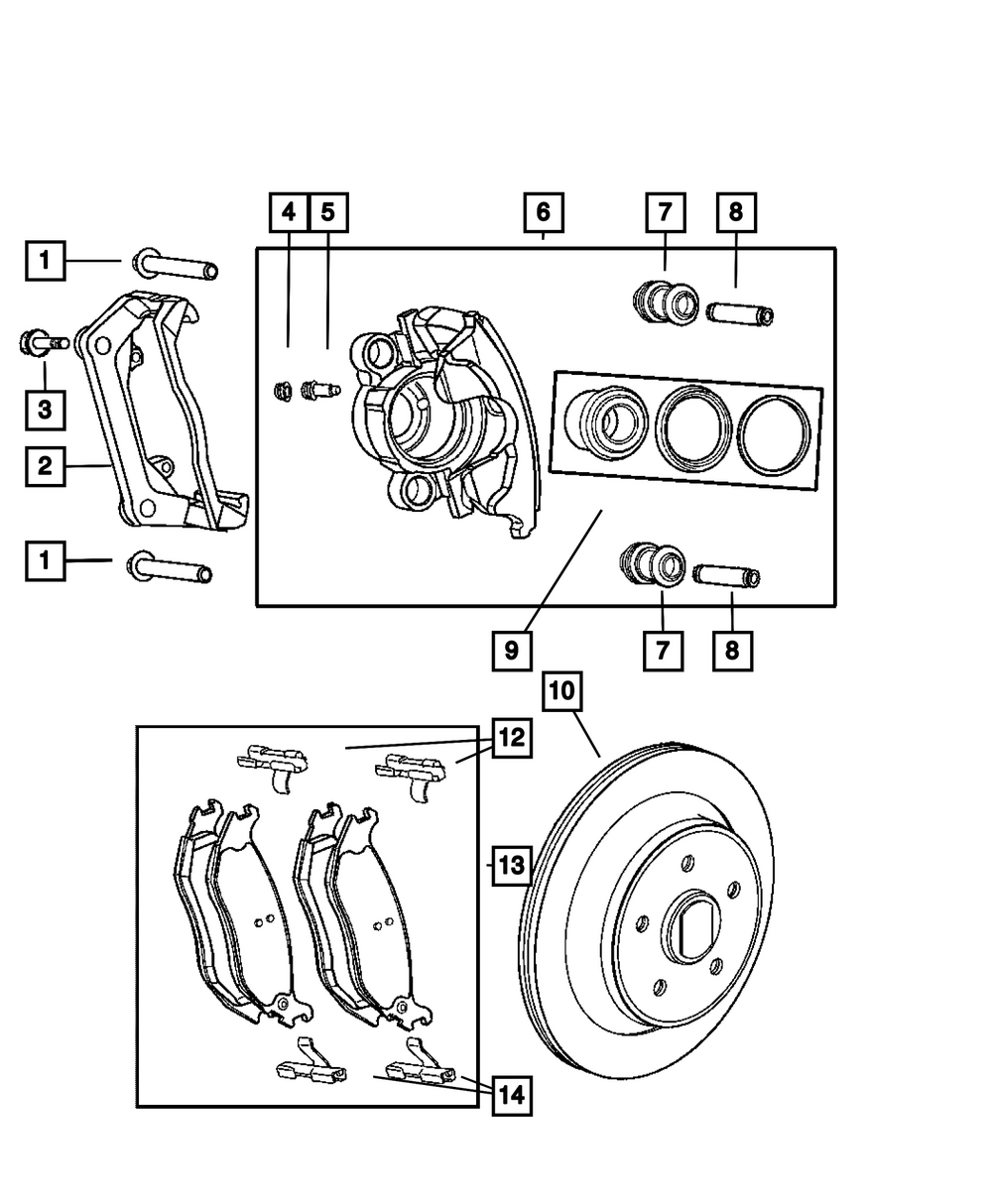 4 5 6 7 8
1
3
2
1
9 7 8
10
12
13
14