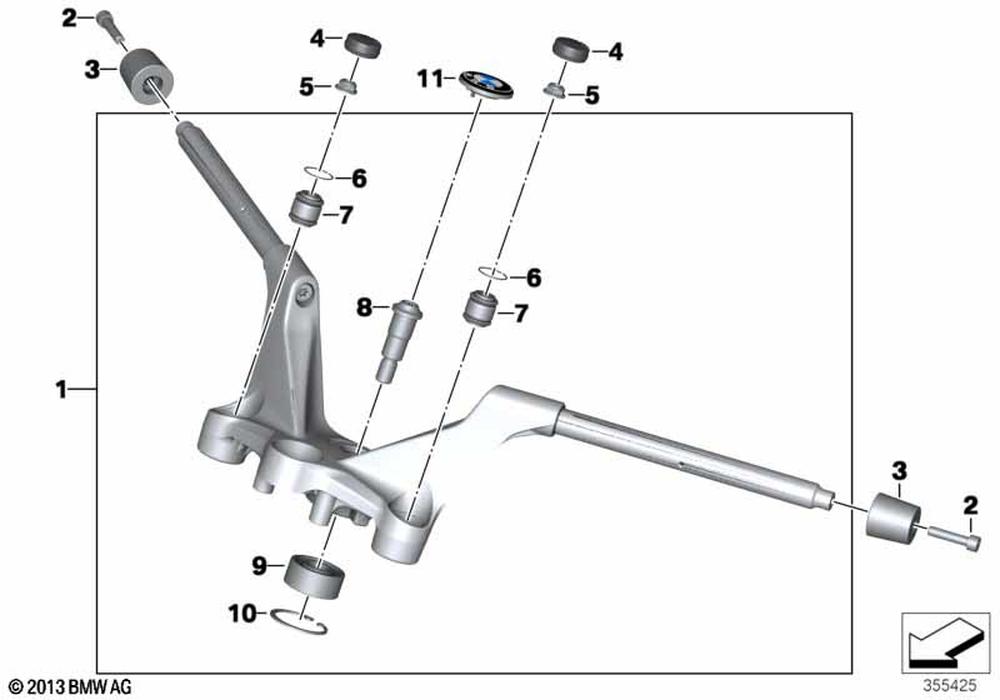 2
3
4
5
11
4
5
6
7
6
8
7
1
3
2
9
10
© 2013 BMW AG
355425