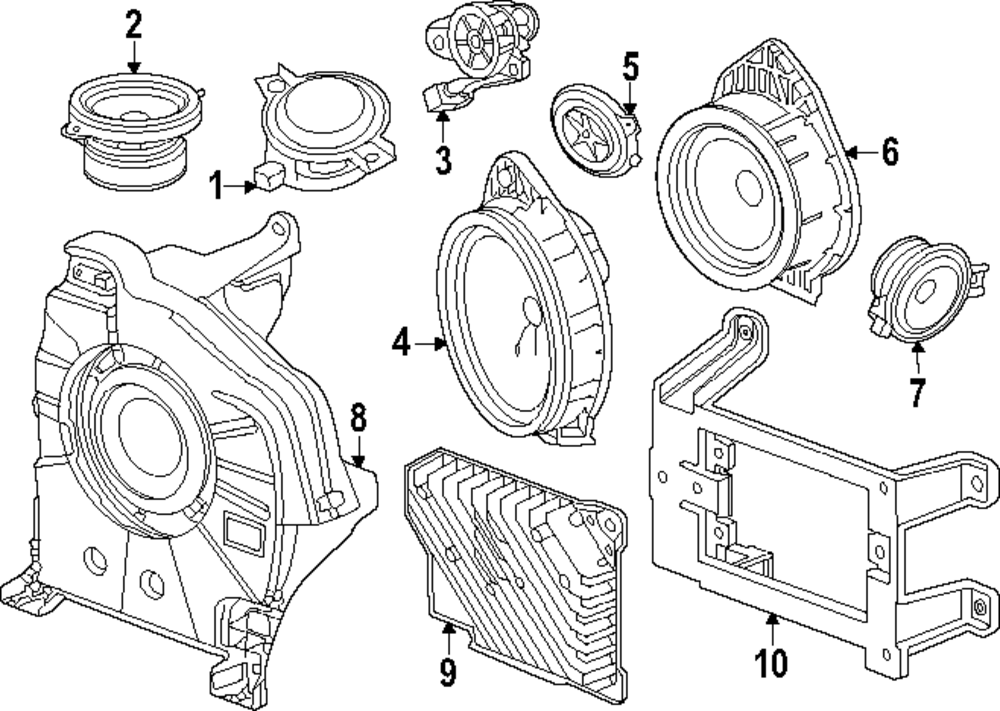 2
1
3
5
6
4
7
8
9
10