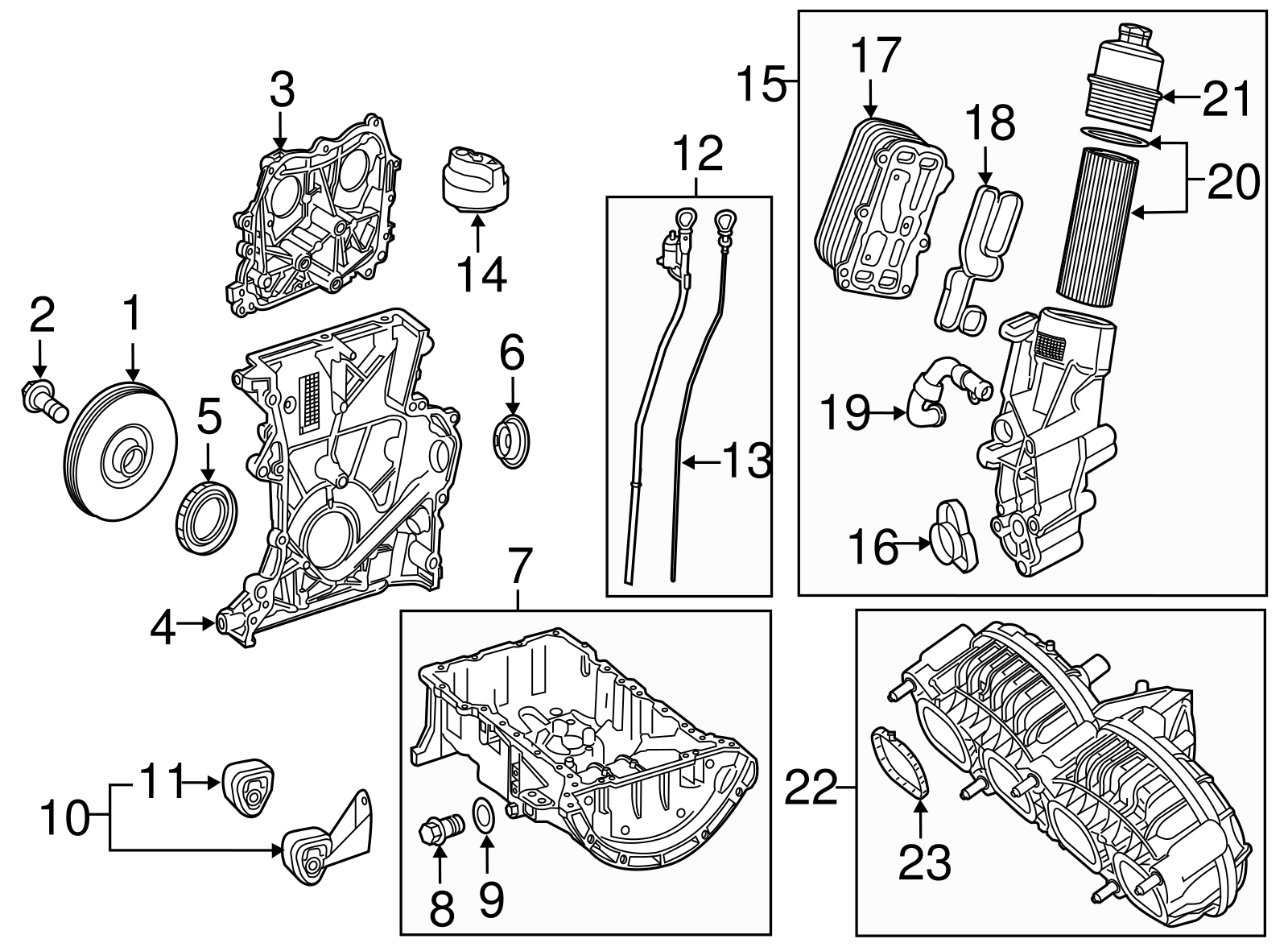 3
14
2
1
5
6
4
12
13
15
17
18
21
20
19
16
7
8
9
10
11
22
23