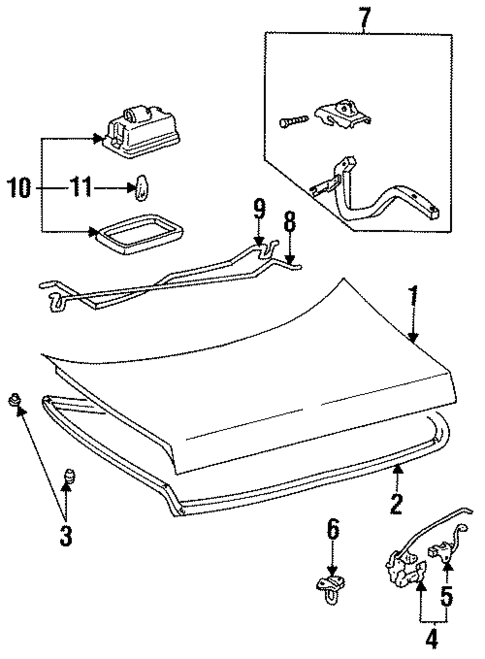 7
10
11
9
8
1
3
2
6
5
4