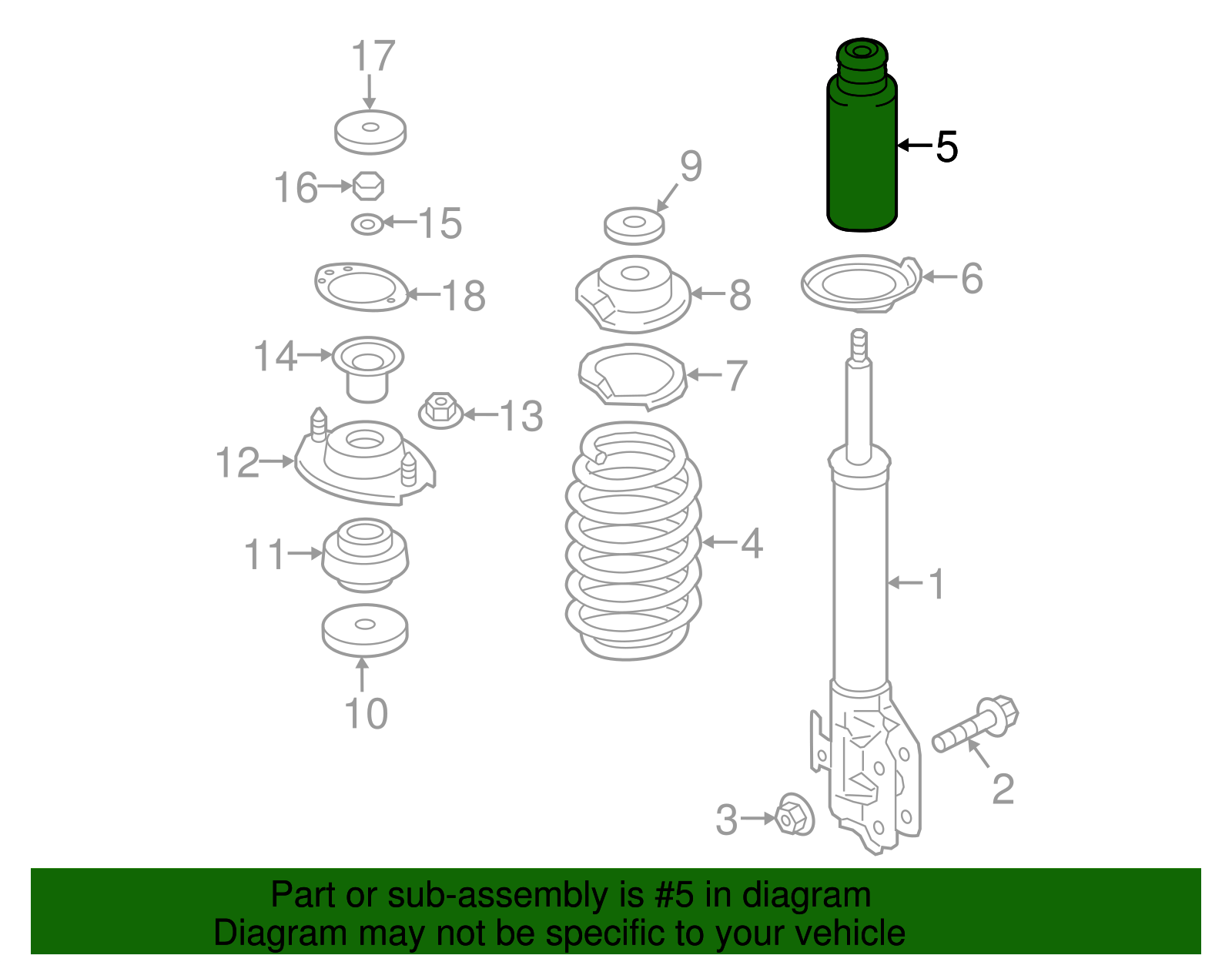 17
16
15
18
14
13
12
11
10
9
8
7
4
5
6
1
2
3

Part or sub-assembly is #5 in diagram
Diagram may not be specific to your vehicle