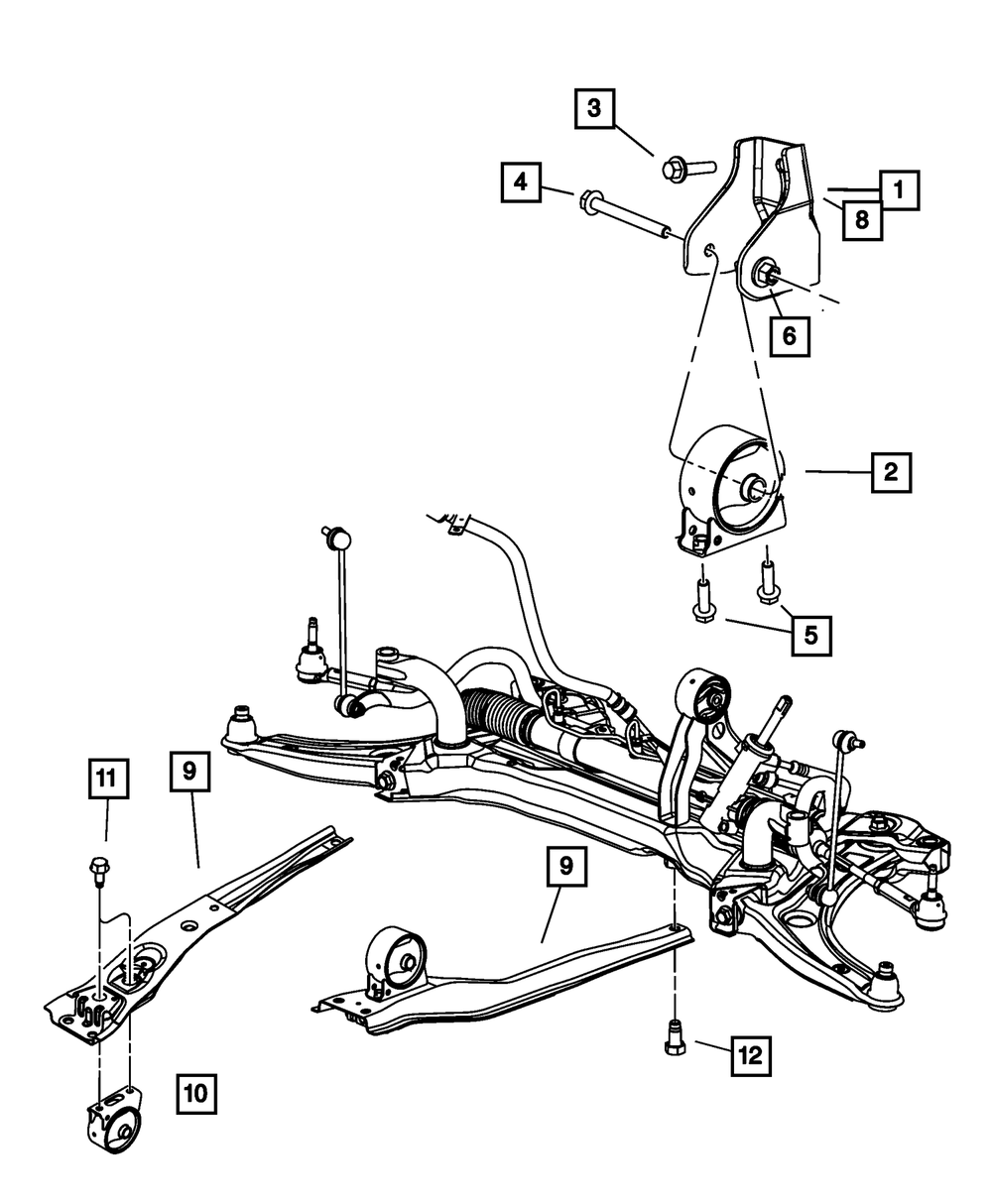 3
4
1
8
6
2
5
11
9
9
10
12