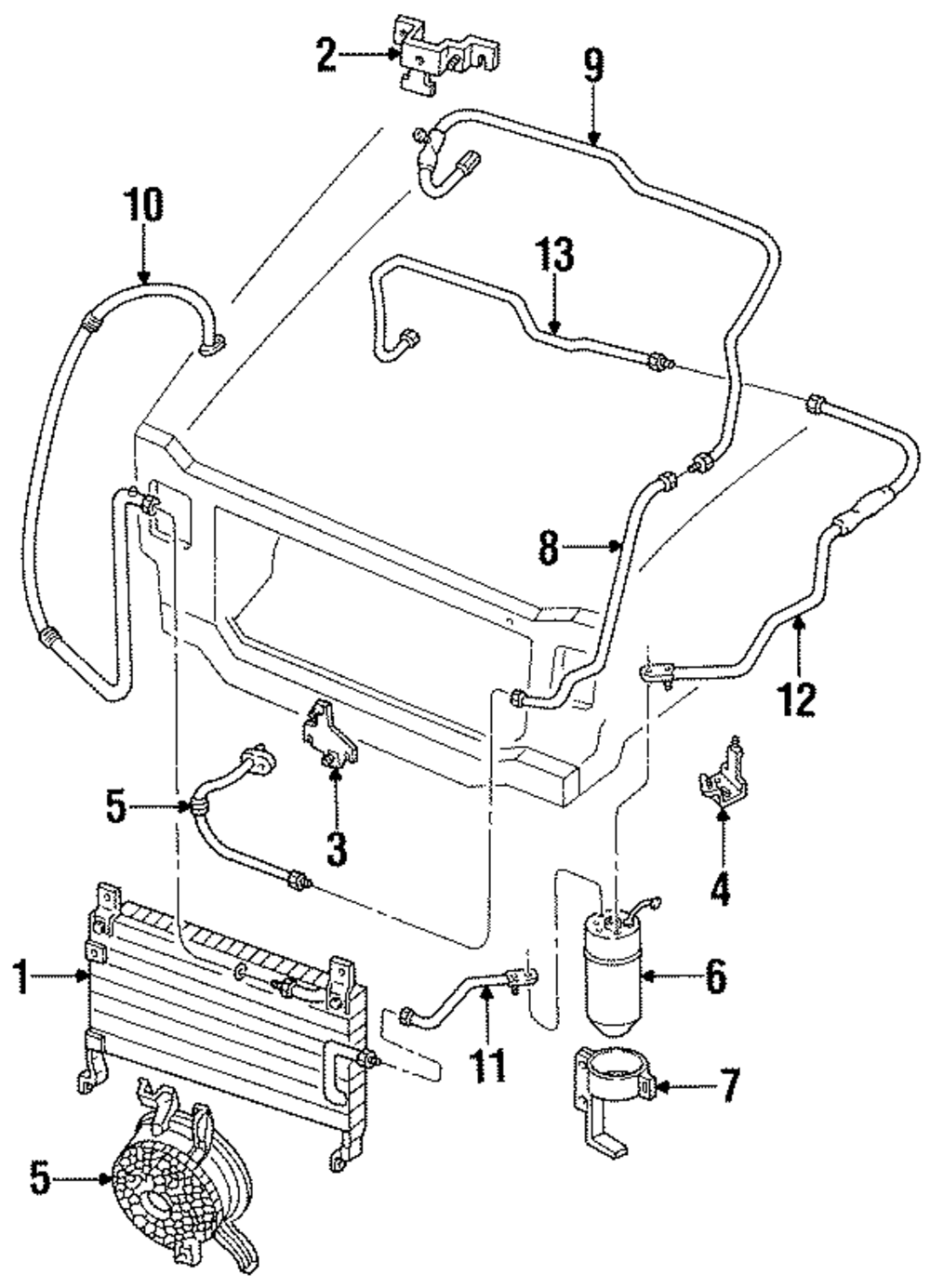 2
9
10
13
8
12
5
3
4
1
6
11
7
5