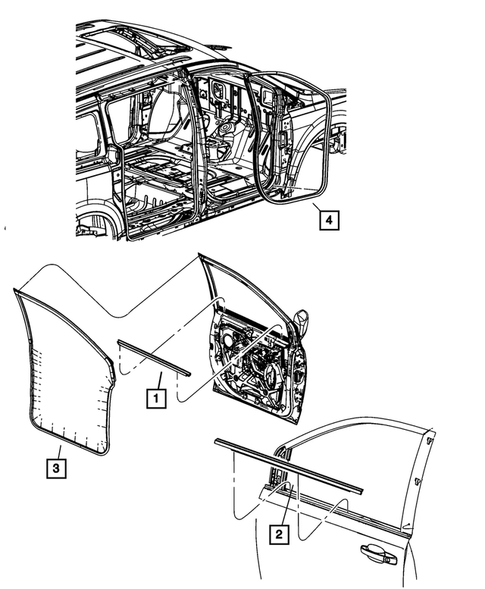 4

1

3

2