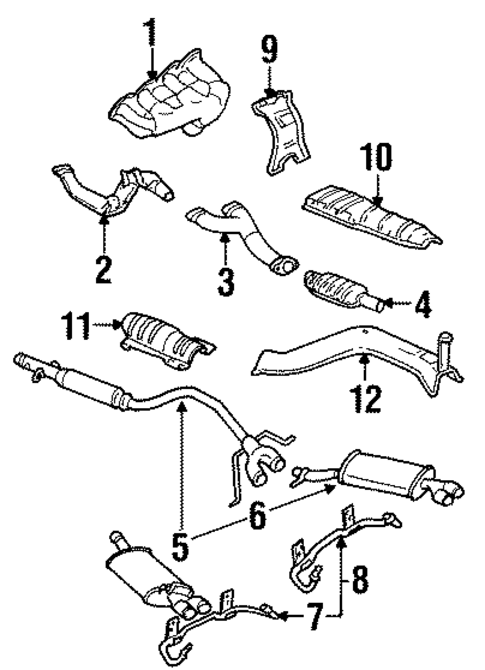 1
9
10
2
3
4
11
12
5
6
8
7