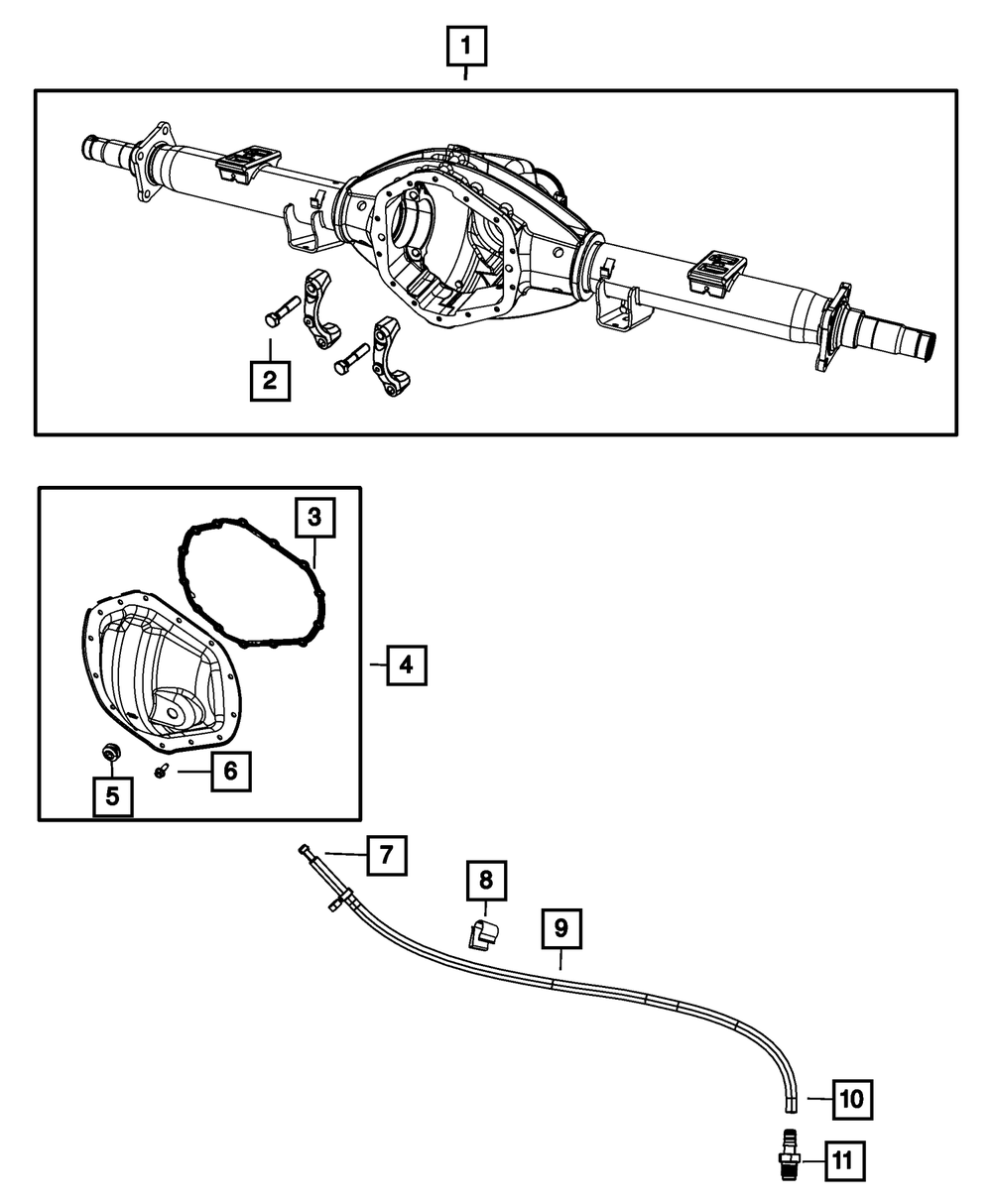 1
2
3
4
5
6
7
8
9
10
11