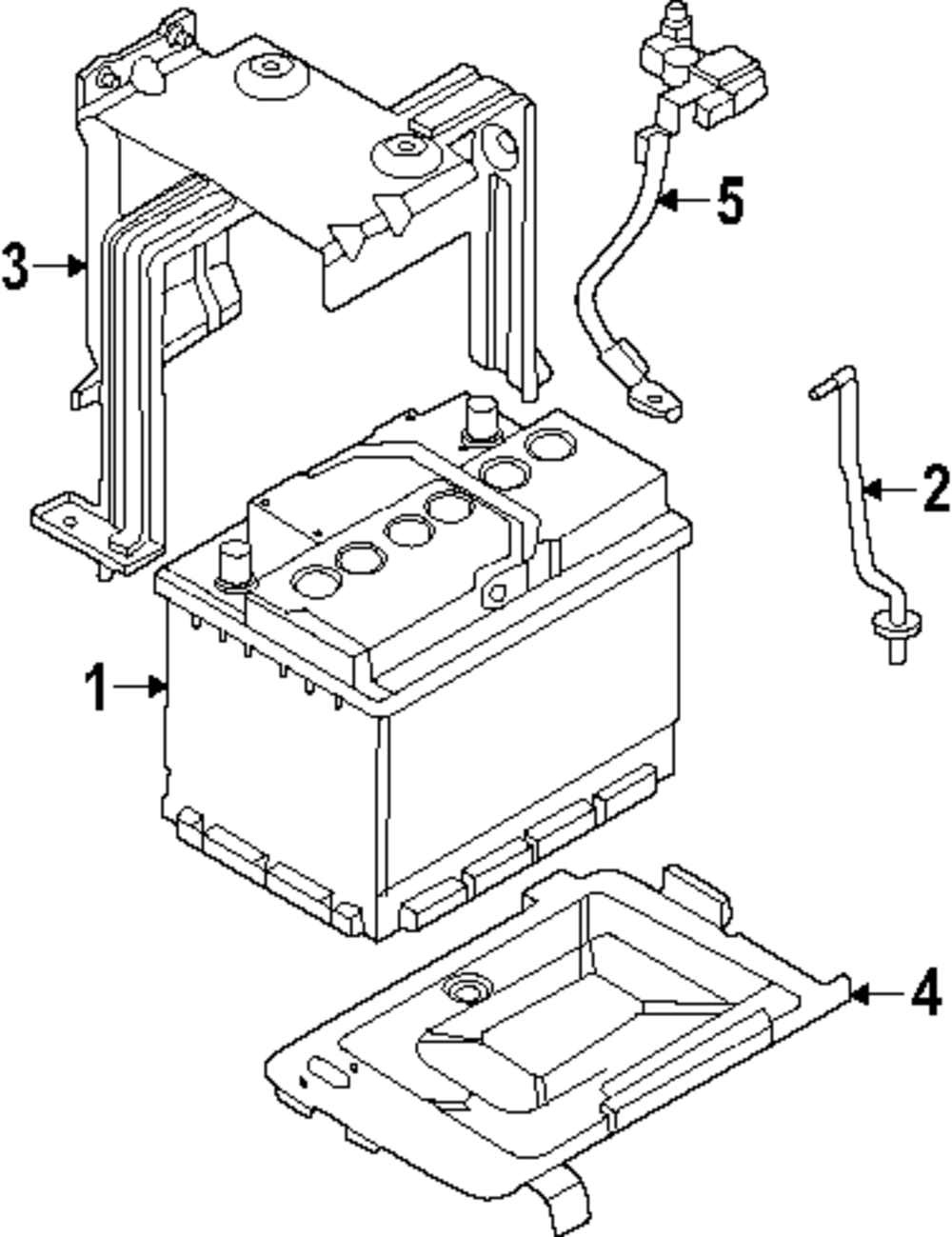 5
3
2
1
4