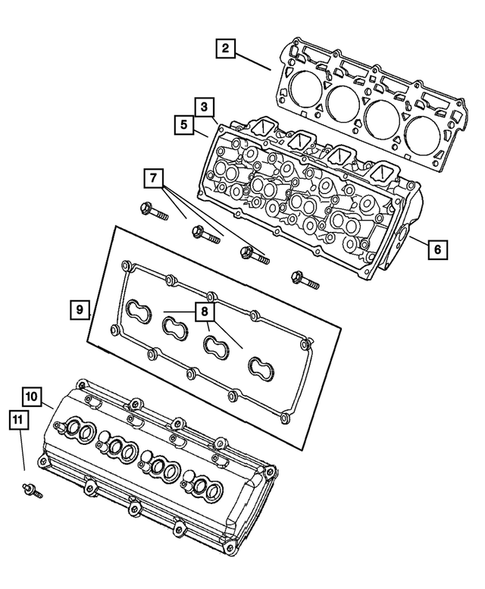 2
3
5
7
6
9
8
10
11