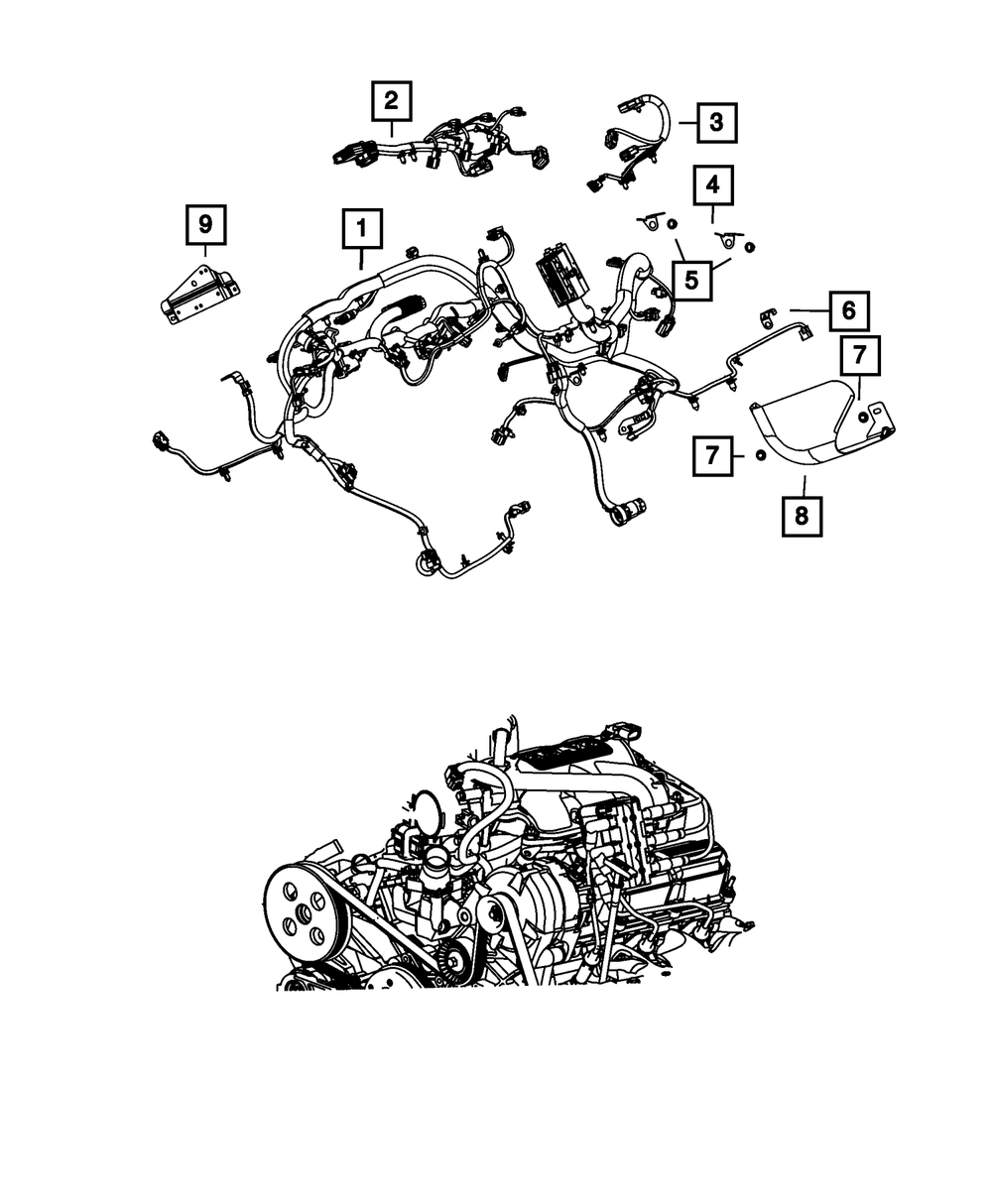 2
3
4
9
1
5
6
7
7
8