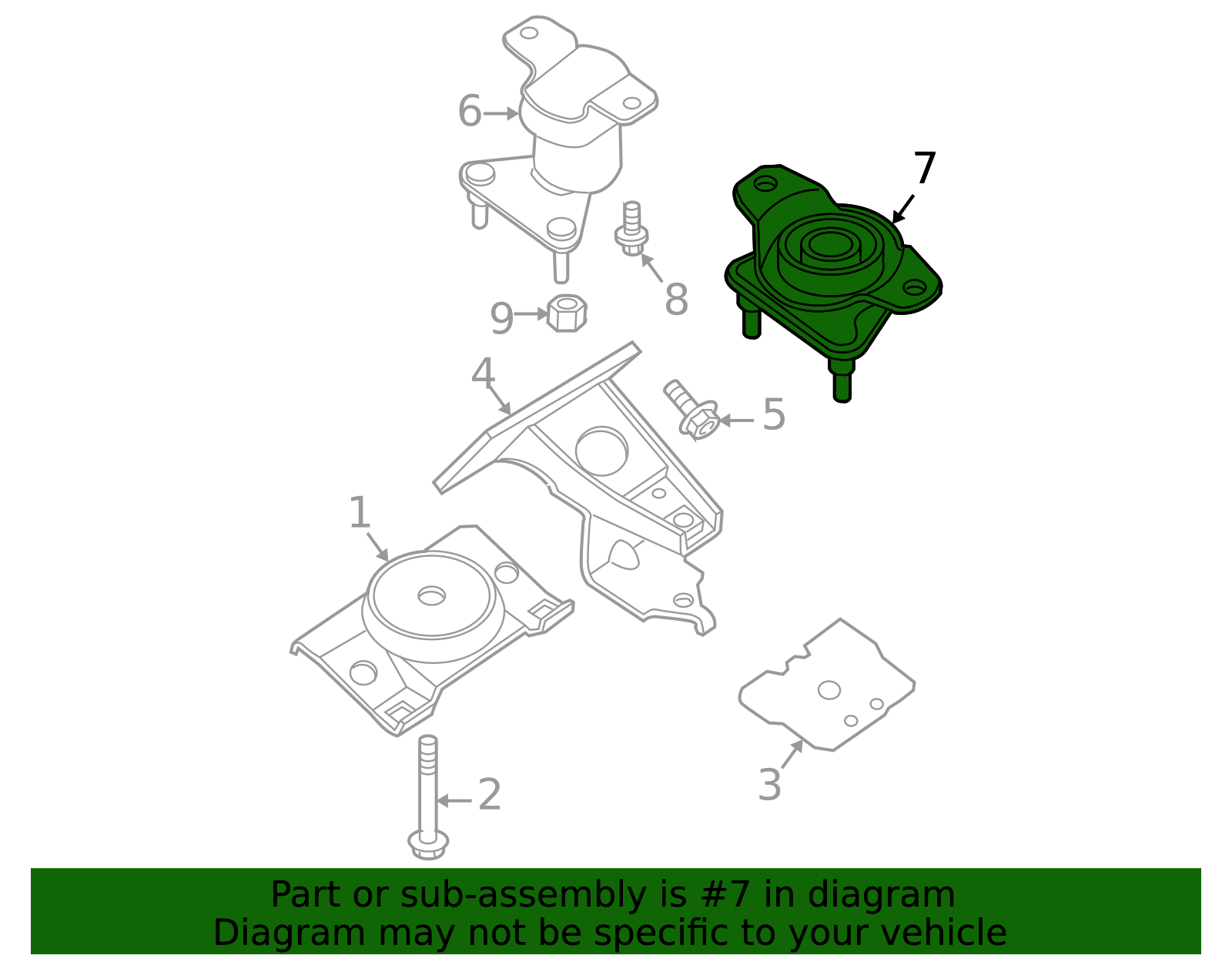 6

7

8

9

4

5

1

3

2

Part or sub-assembly is #7 in diagram
Diagram may not be specific to your vehicle