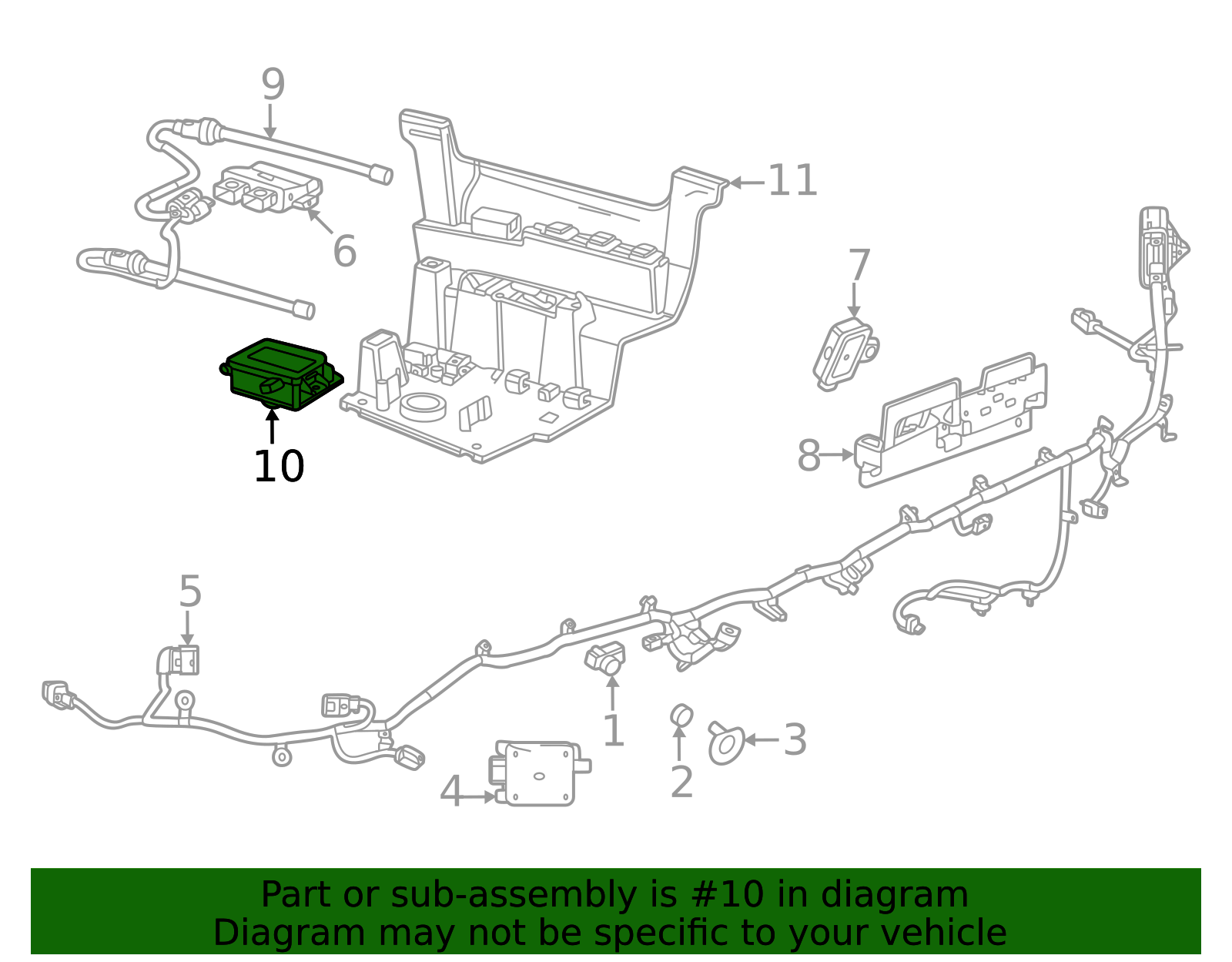 9
11
6
7
10
8
5
1
3
2
4

Part or sub-assembly is #10 in diagram
Diagram may not be specific to your vehicle