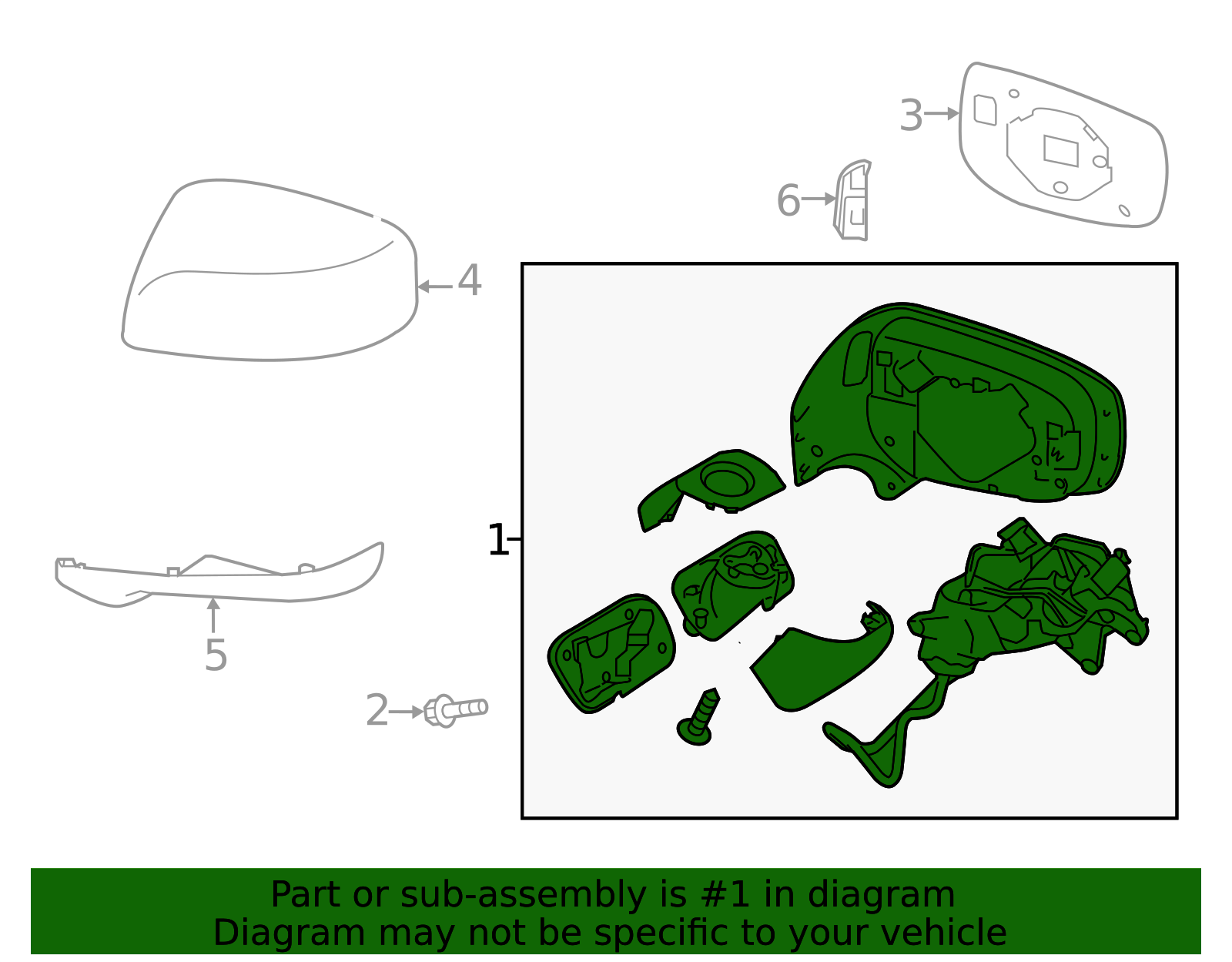 3
6
4
1
5
2

Part or sub-assembly is #1 in diagram
Diagram may not be specific to your vehicle