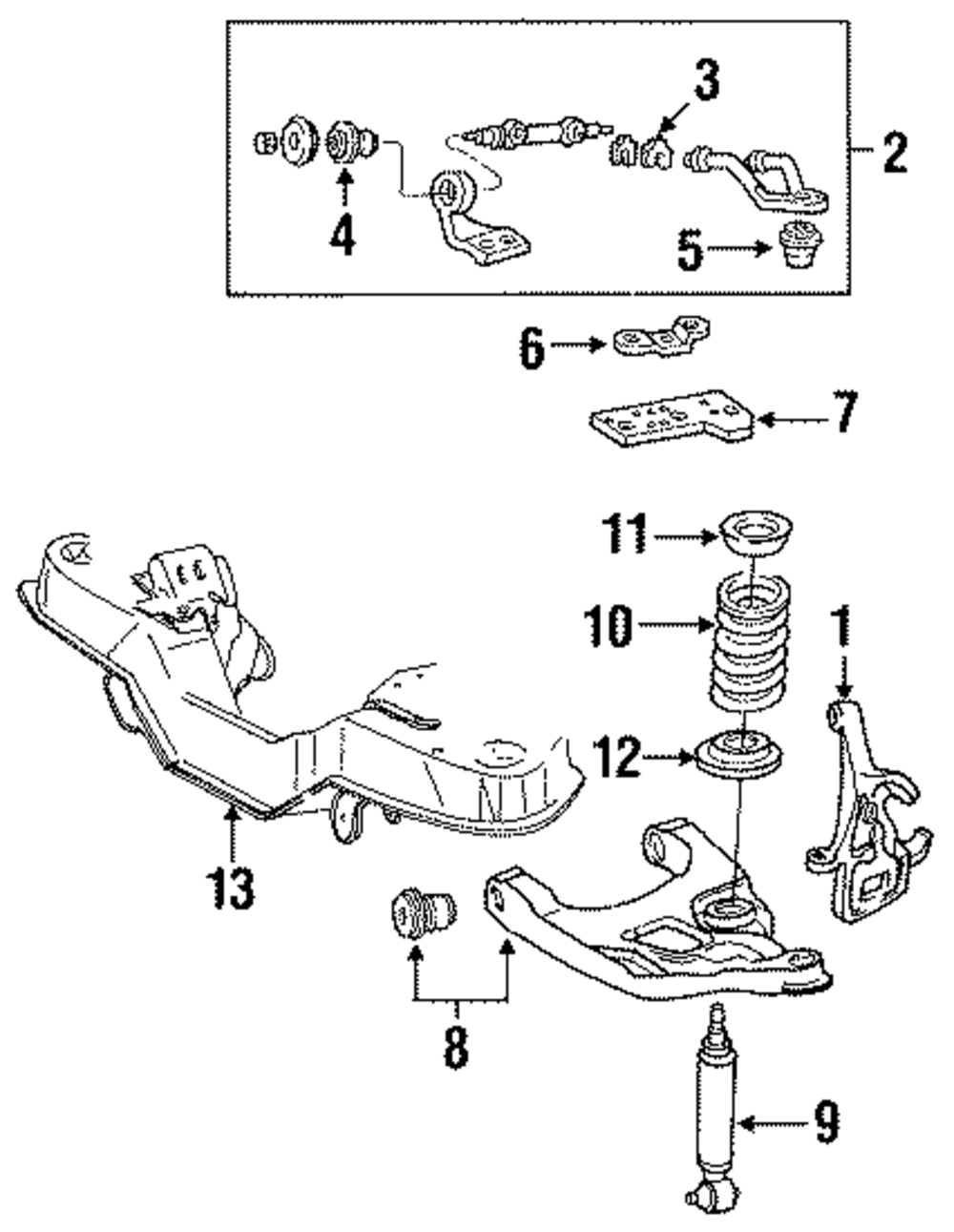 3
2
4
5
6
7
11
10
1
12
13
8
9