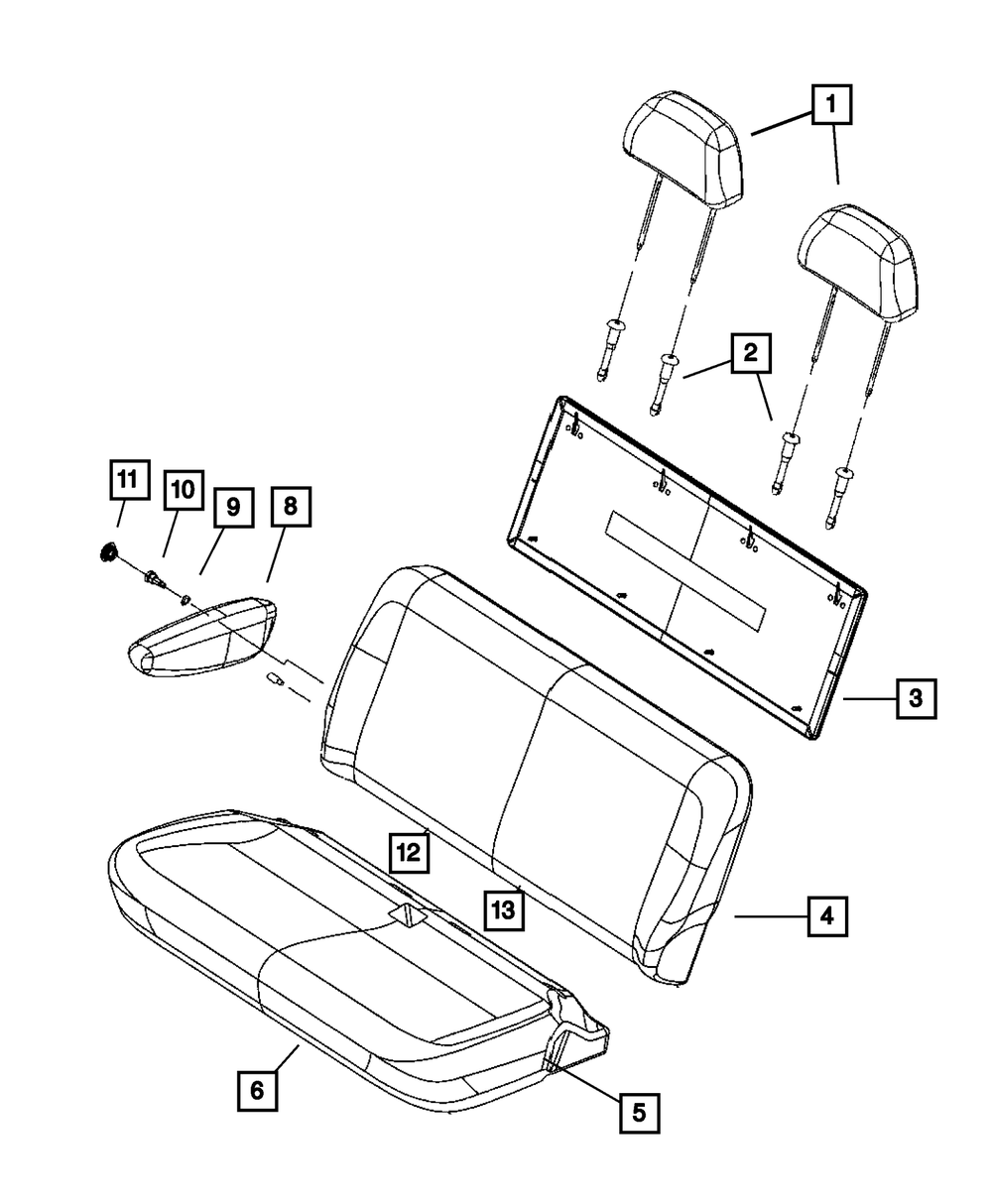 1
2
11
10
9
8
3
12
13
4
6
5