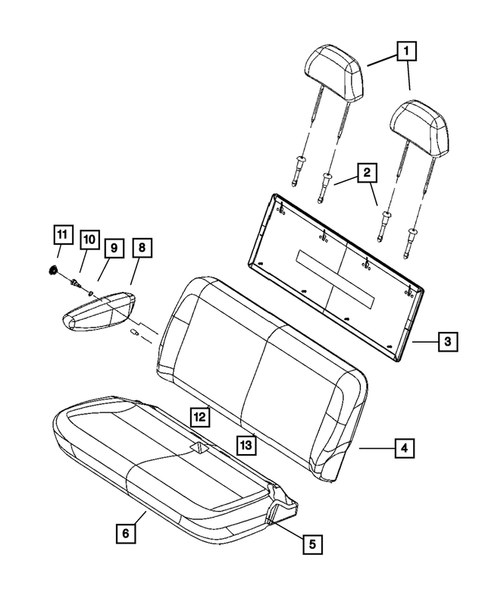 1
2
11
10
9
8
3
12
13
4
6
5