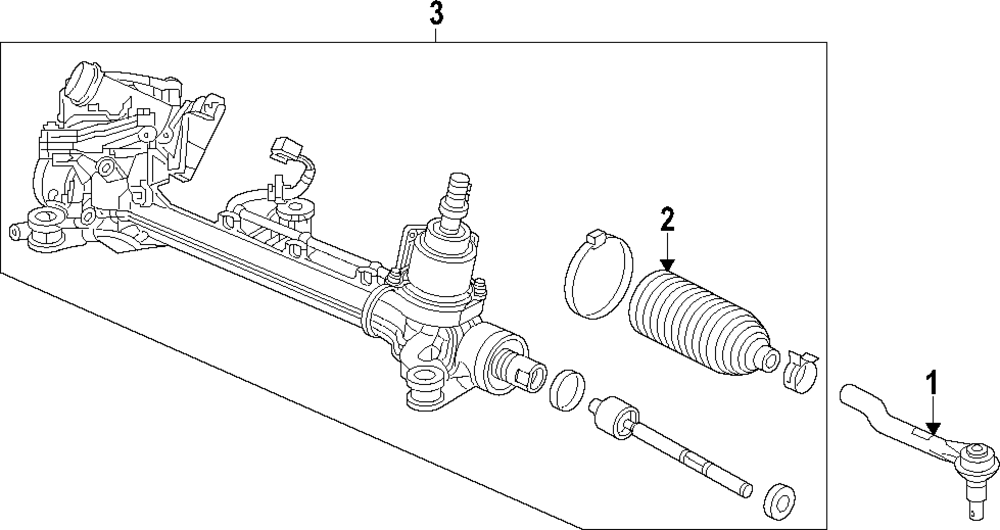 3
2
1