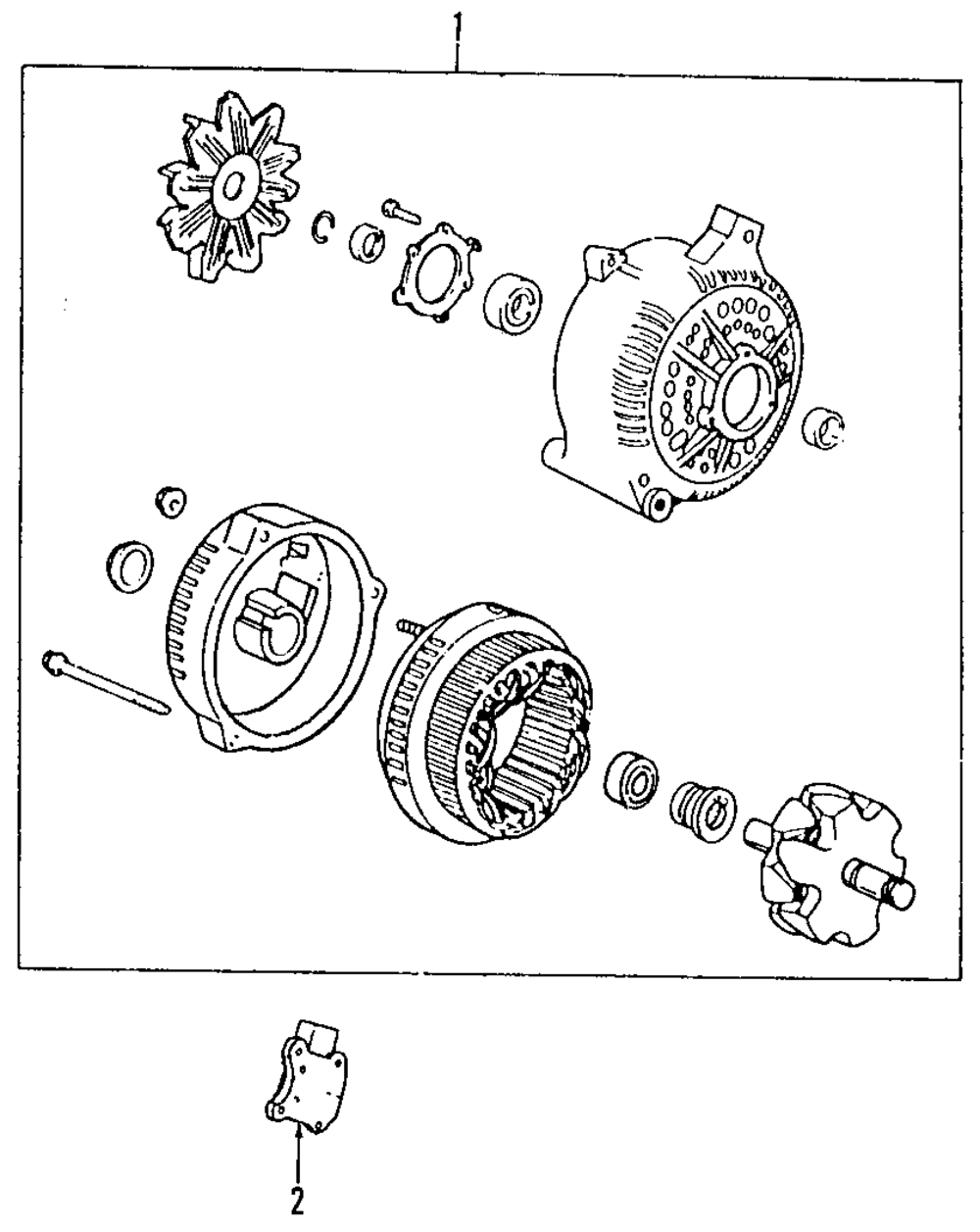 1

2