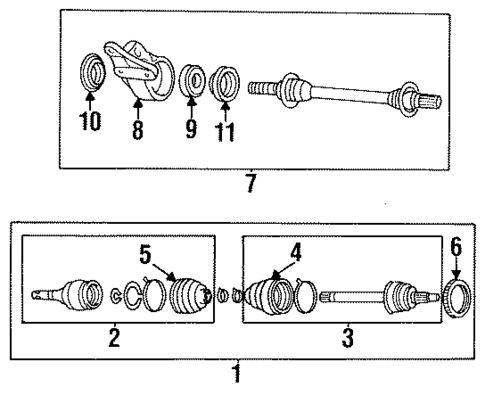 10
8
9
11
7
5
4
6
2
3
1