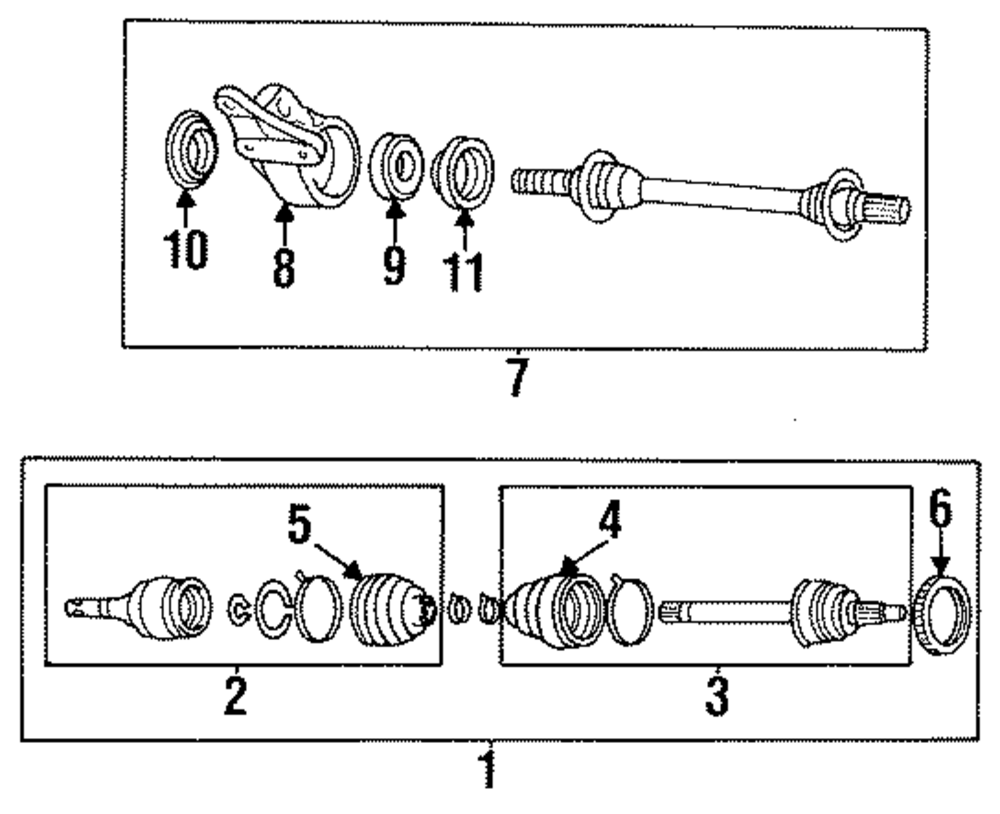 10
8
9
11
7
5
4
6
2
3
1