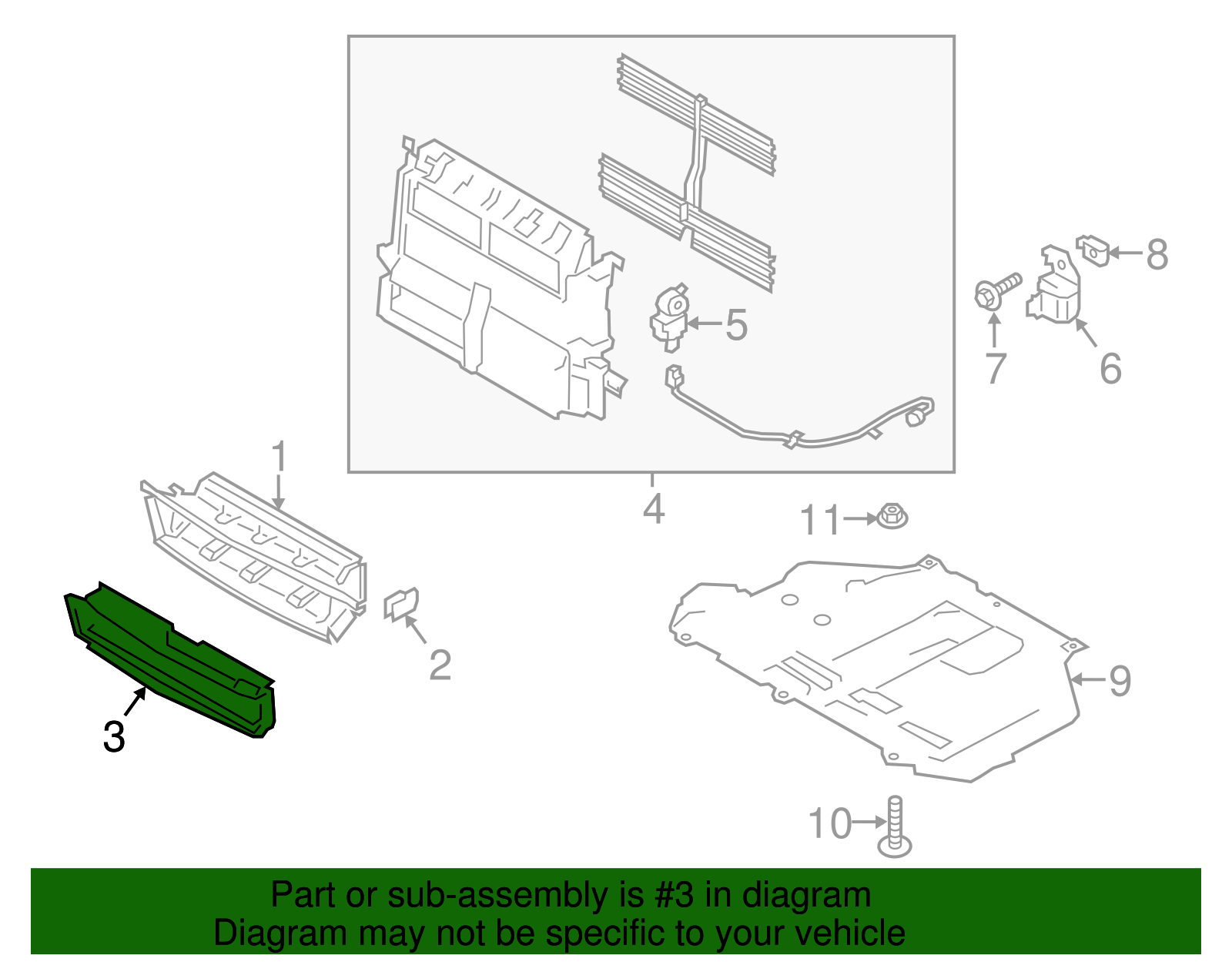 8
5
7
6
1
4
11
2
9
3
10

Part or sub-assembly is #3 in diagram
Diagram may not be specific to your vehicle