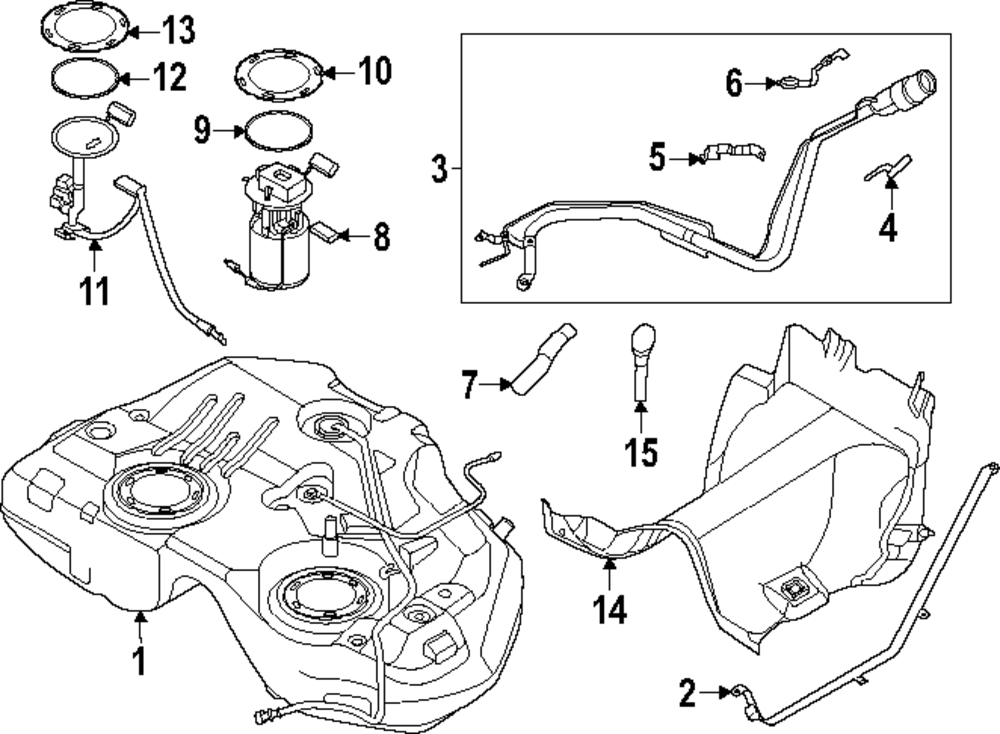 13
12
10
9
11
8
3
6
5
4
7
15
14
1
2