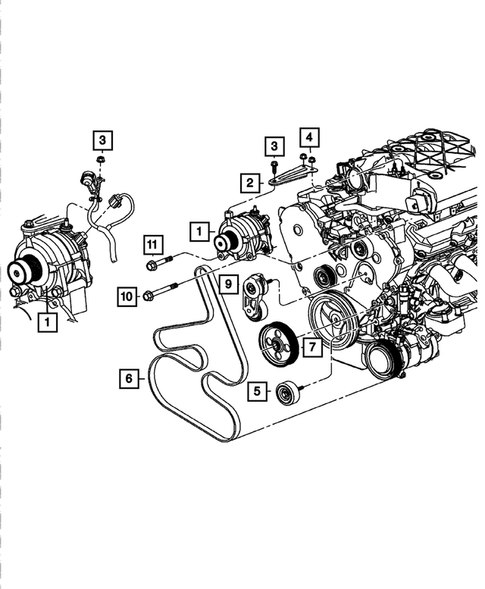 3
3
4
2
1
11
9
10
1
7
6
5