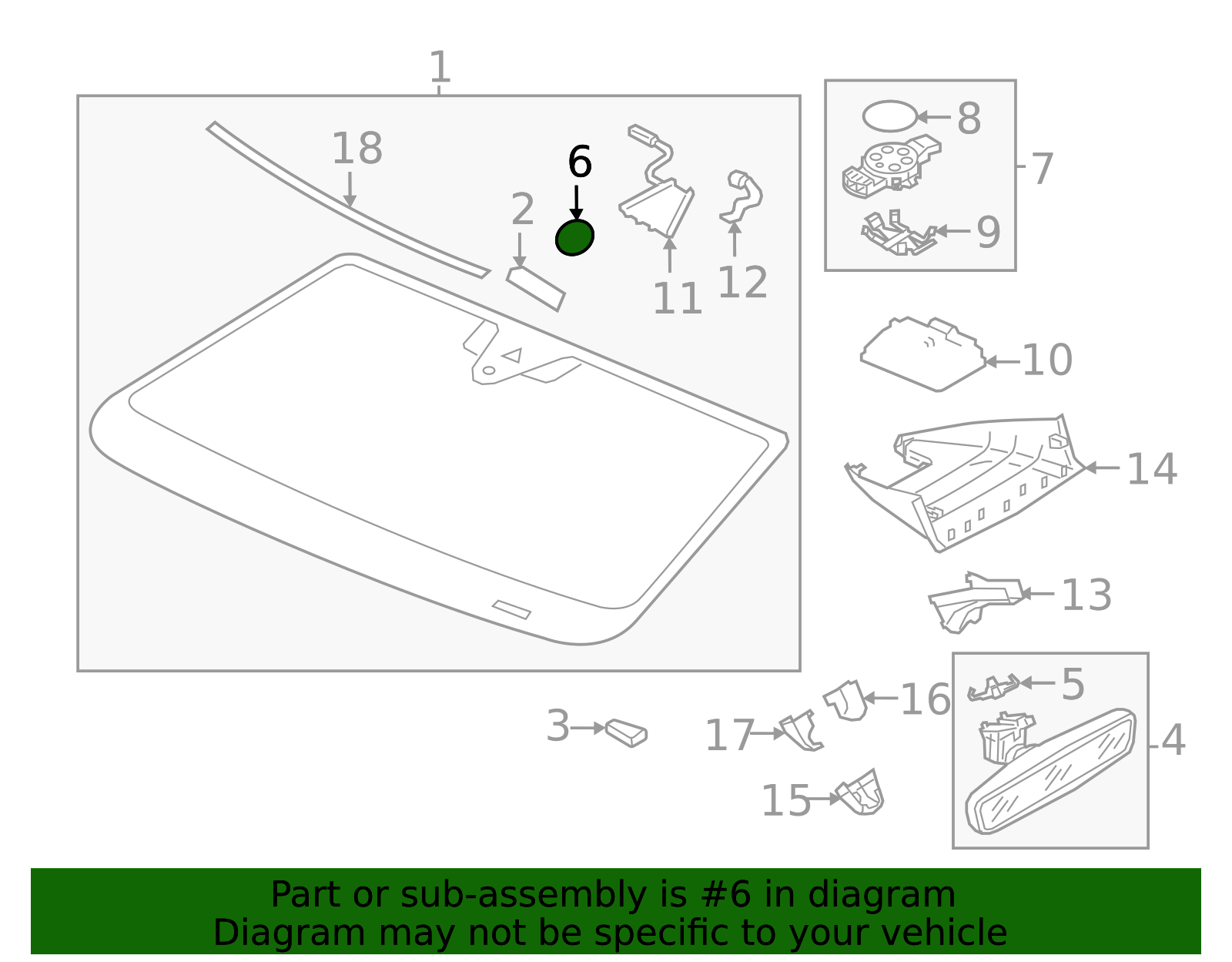 1
18
6
2
11
12
8
7
9
10
14
13
5
4
16
3
17
15

Part or sub-assembly is #6 in diagram
Diagram may not be specific to your vehicle