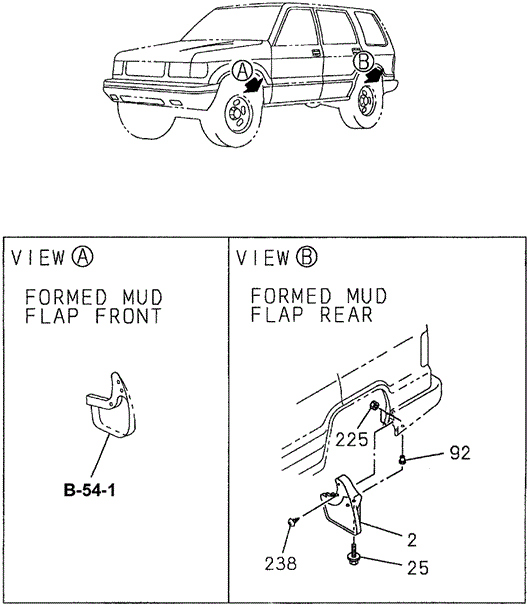 A
B

VIEW A

FORMED MUD FLAP FRONT

B-54-1

VIEW B

FORMED MUD FLAP REAR

225
92
2
238
25