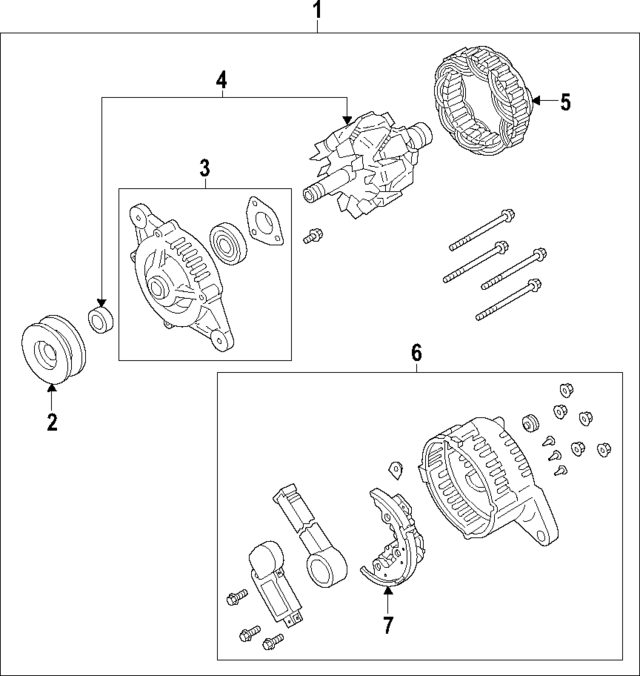 1
4
5
3
2
6
7