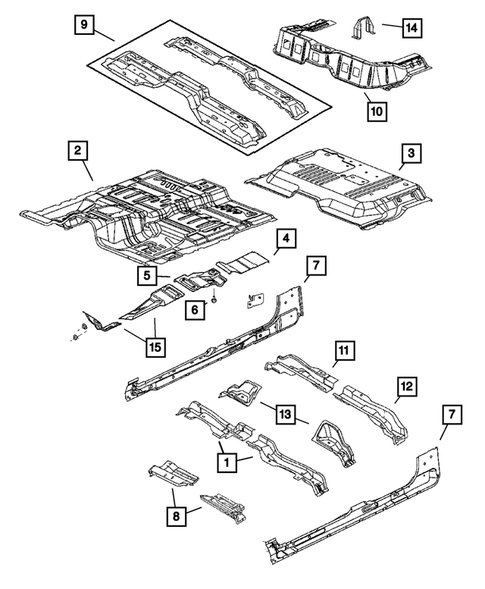 9
14
10
2
3
4
5
7
6
15
11
12
13
7
1
8