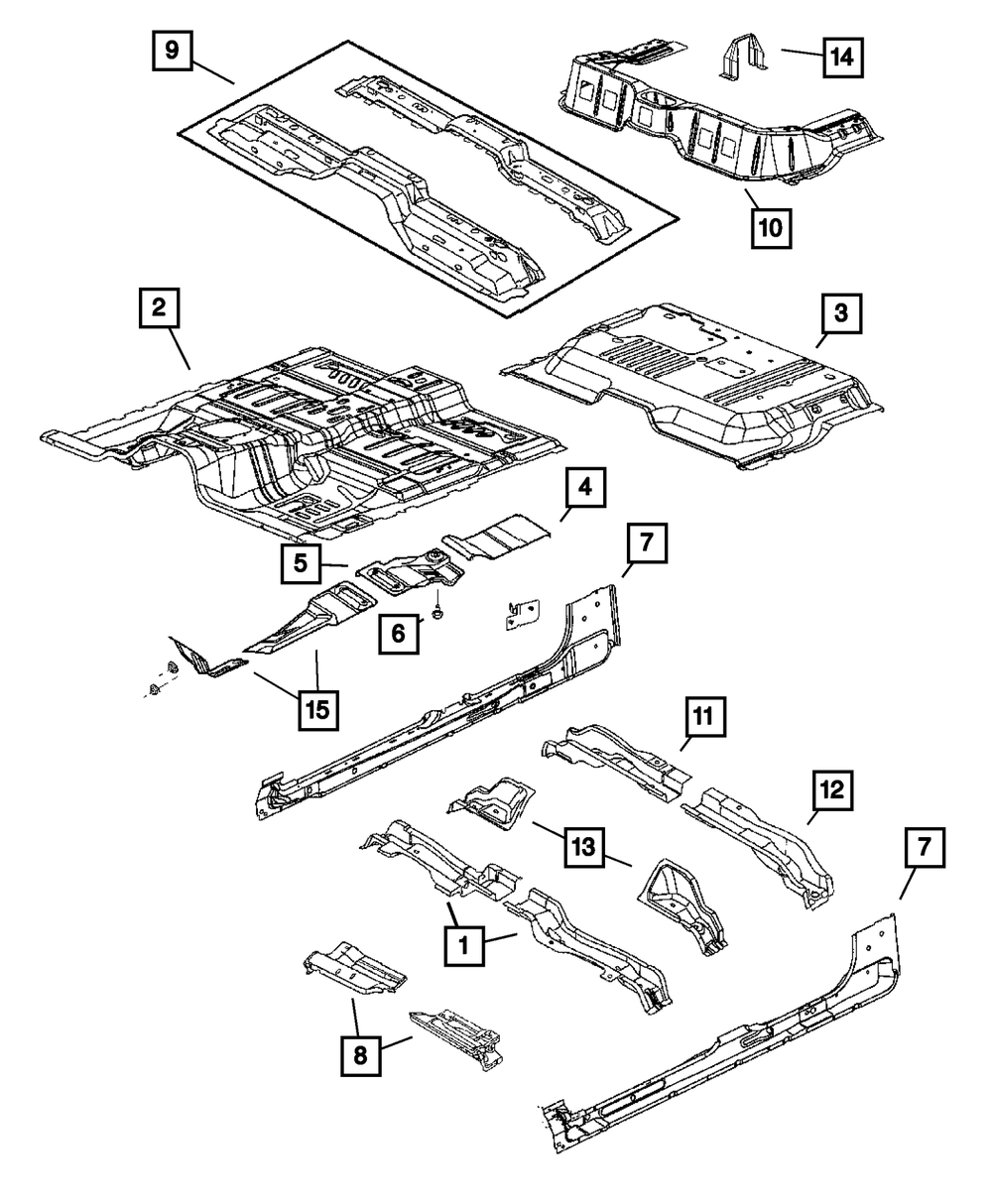 9
14
10
2
3
4
5
7
6
15
11
12
13
7
1
8